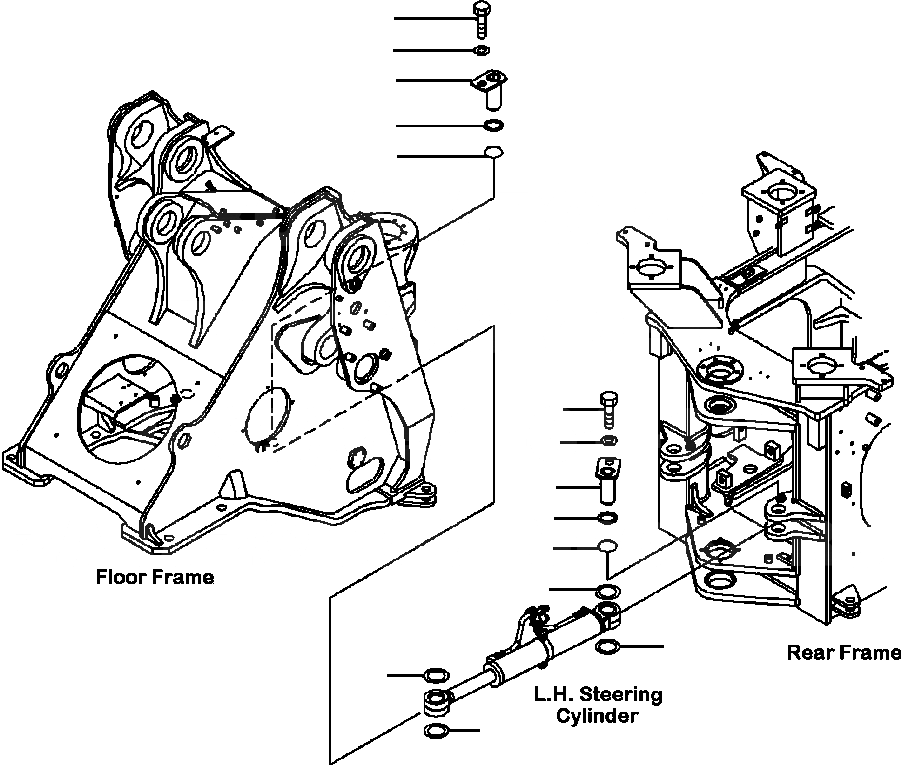 Floor Frame

Rear Frame

L.H. Steering Cylinder