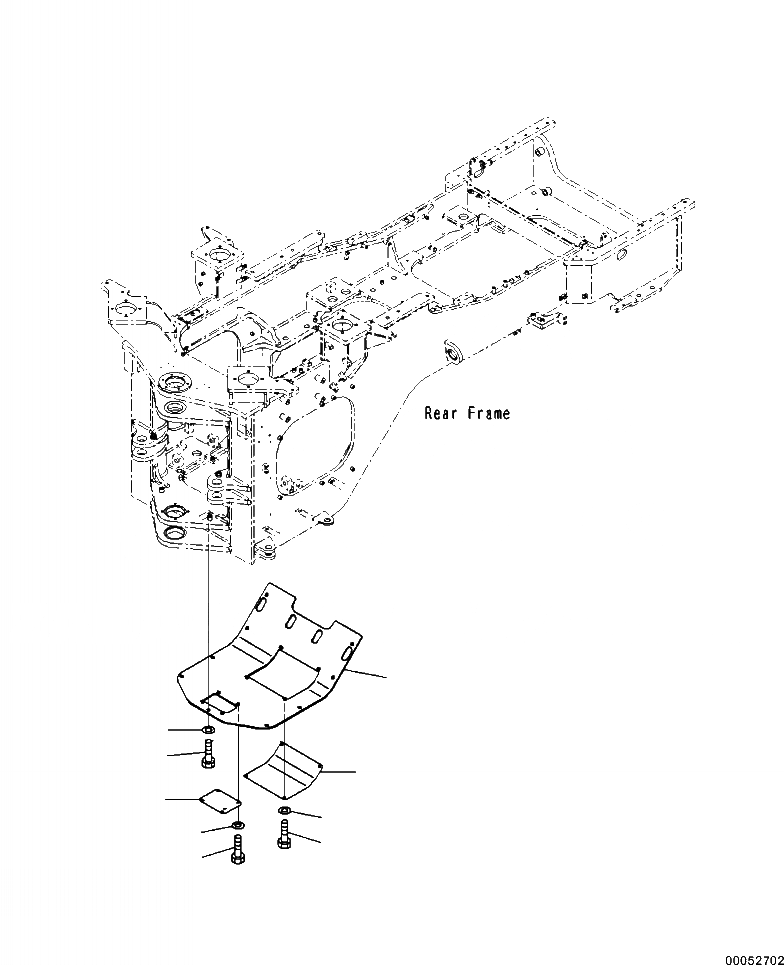 Rear Frame

00052702