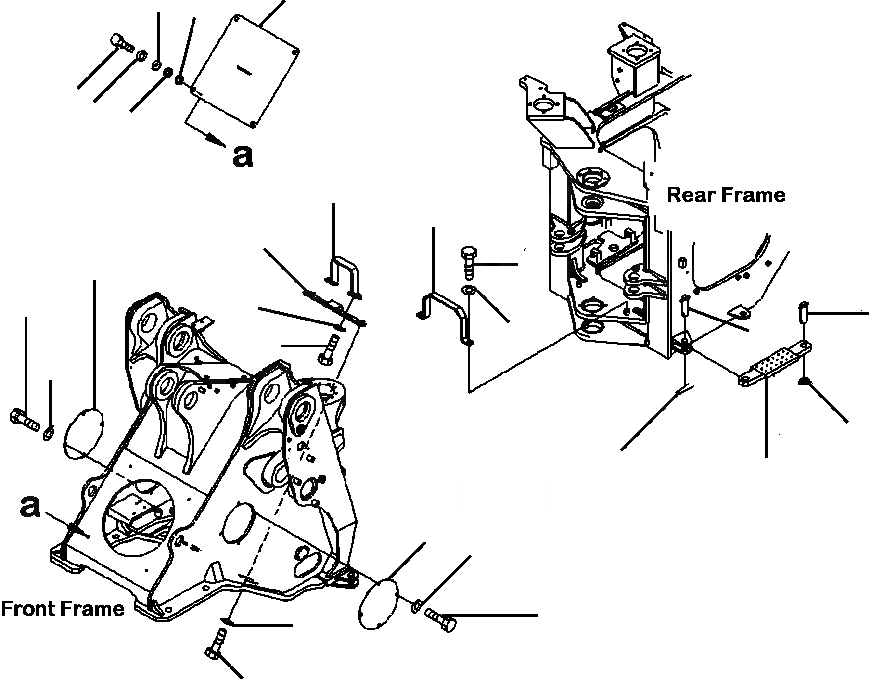 a

Rear Frame

a

Front Frame