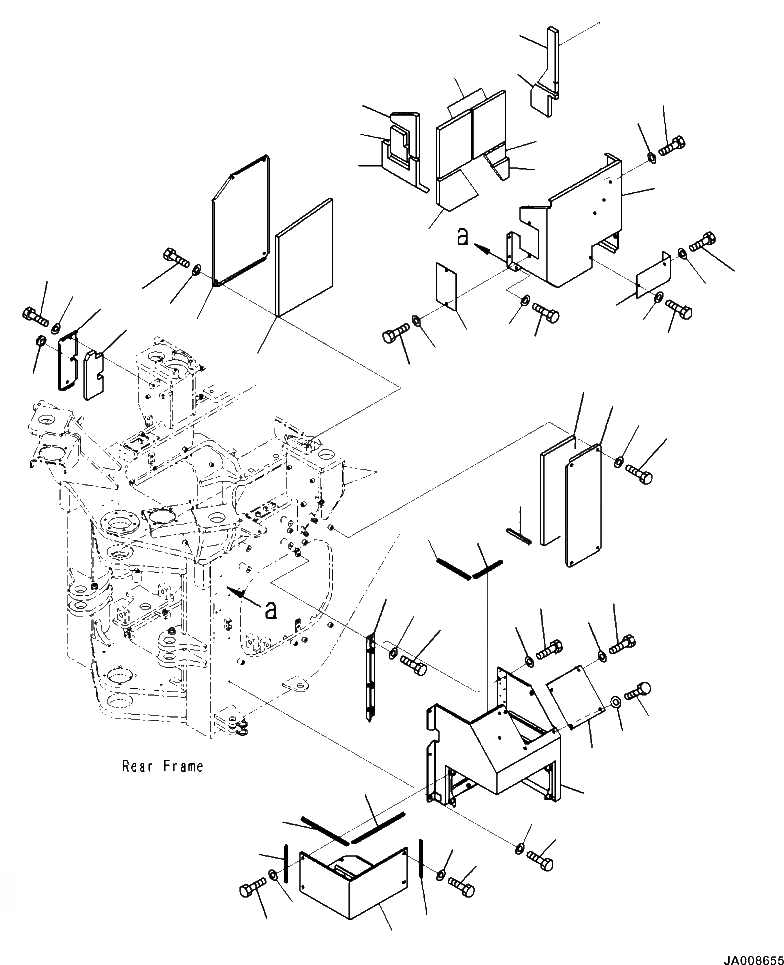 a

a

Rear Frame

JA008655