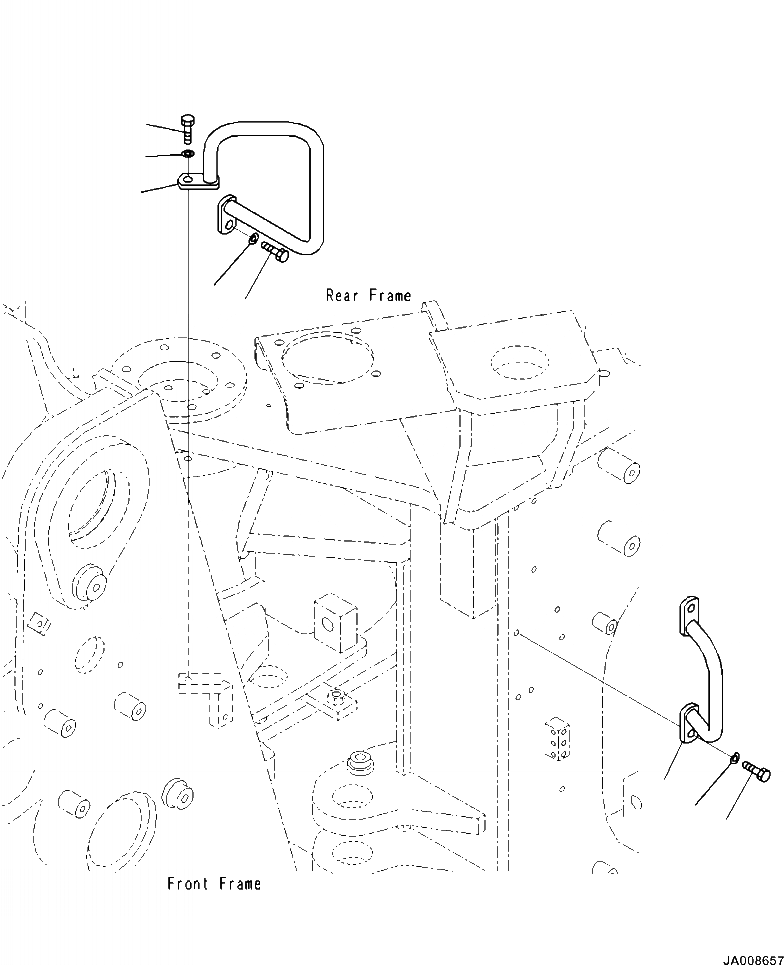 Rear Frame

Front Frame

JA008657