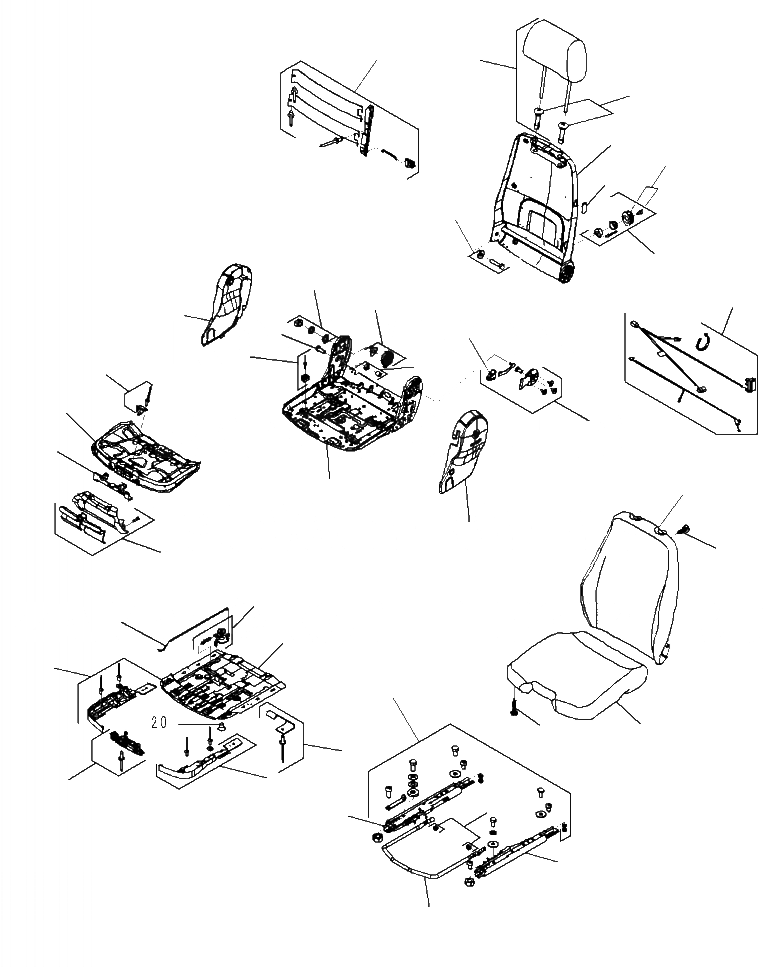 20