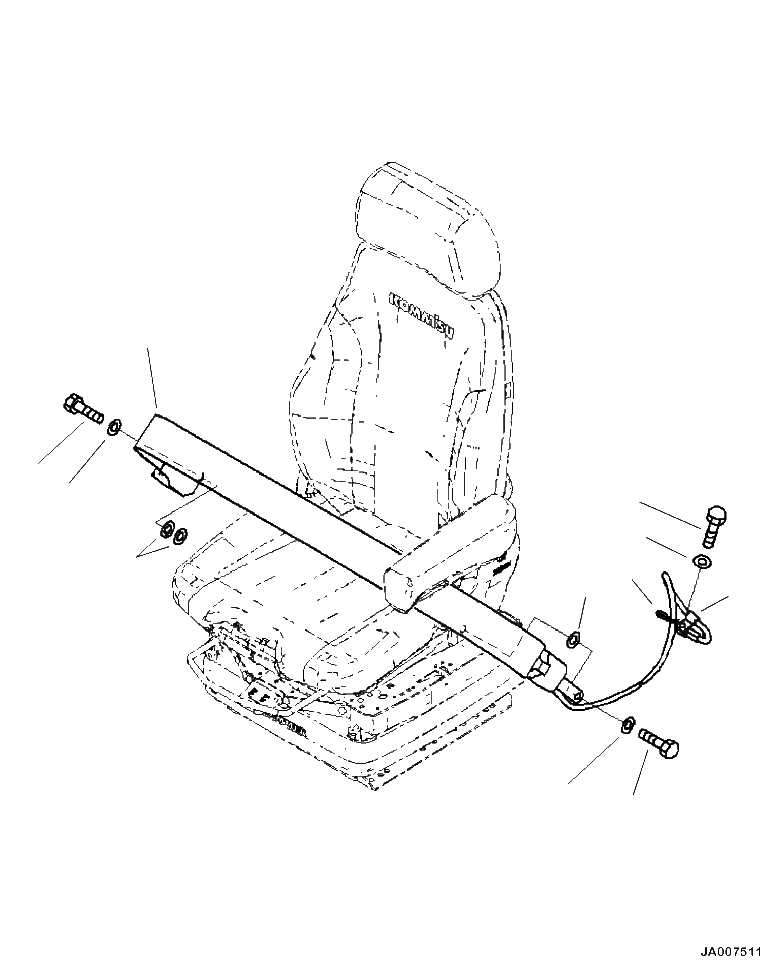 KOMATSU

JA007511