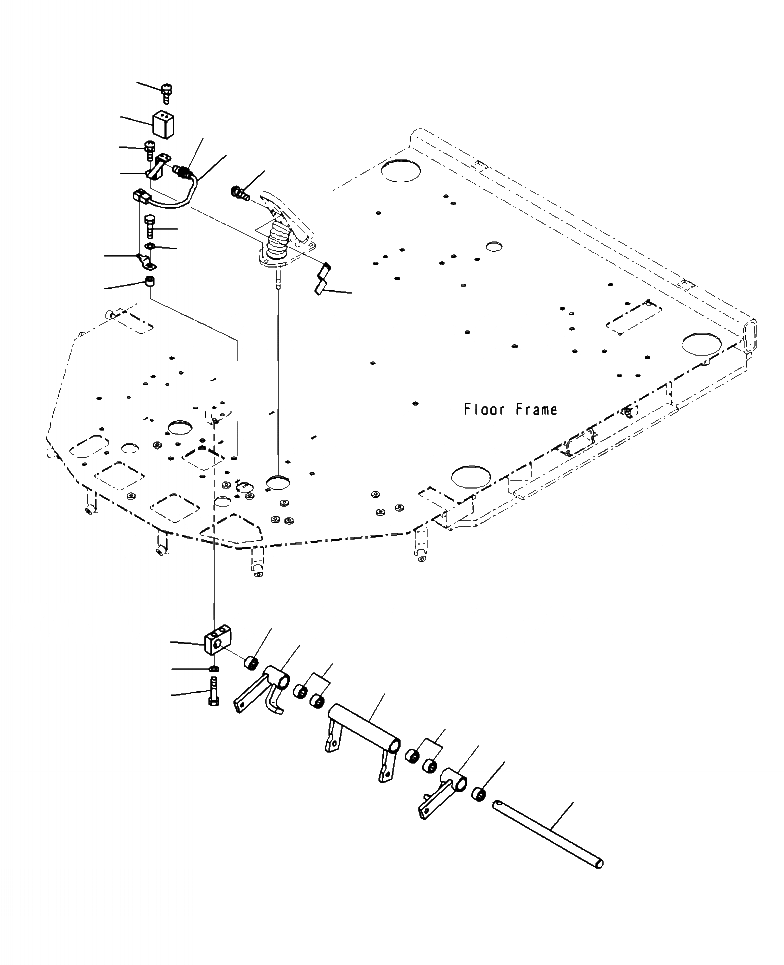 Floor Frame