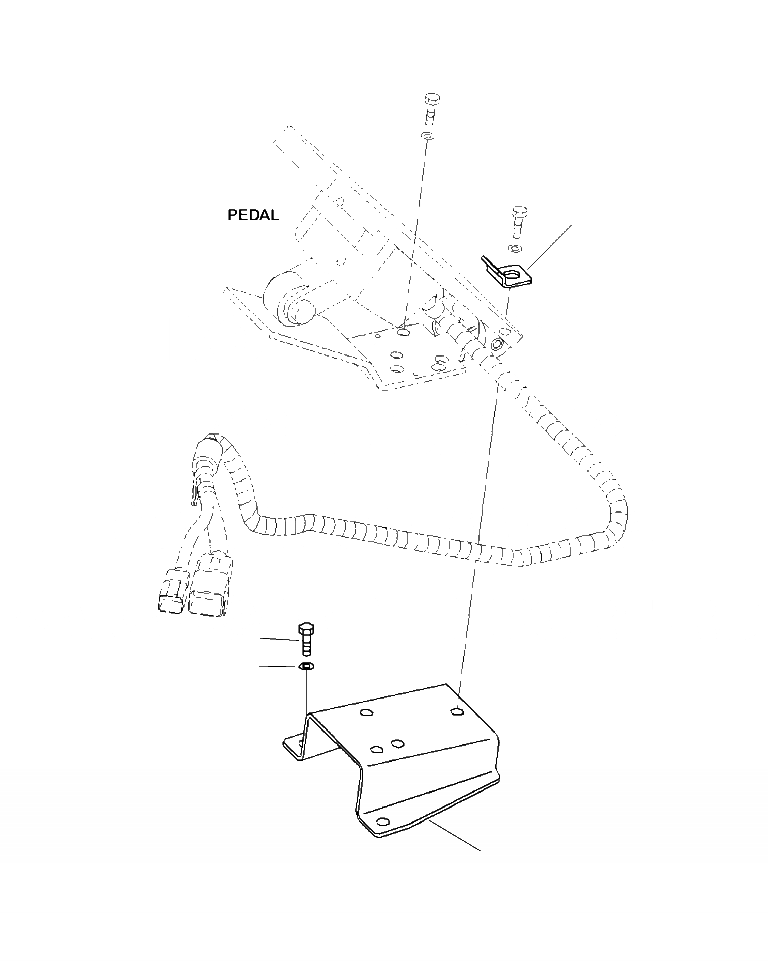 PEDAL