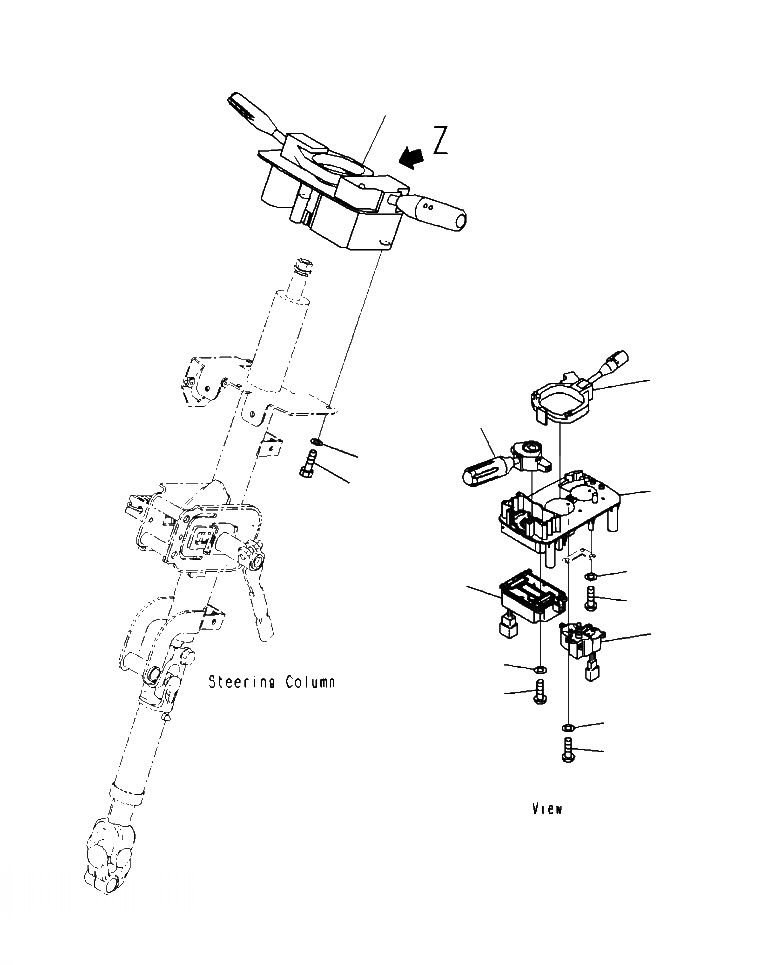 Z

Steering Column

View