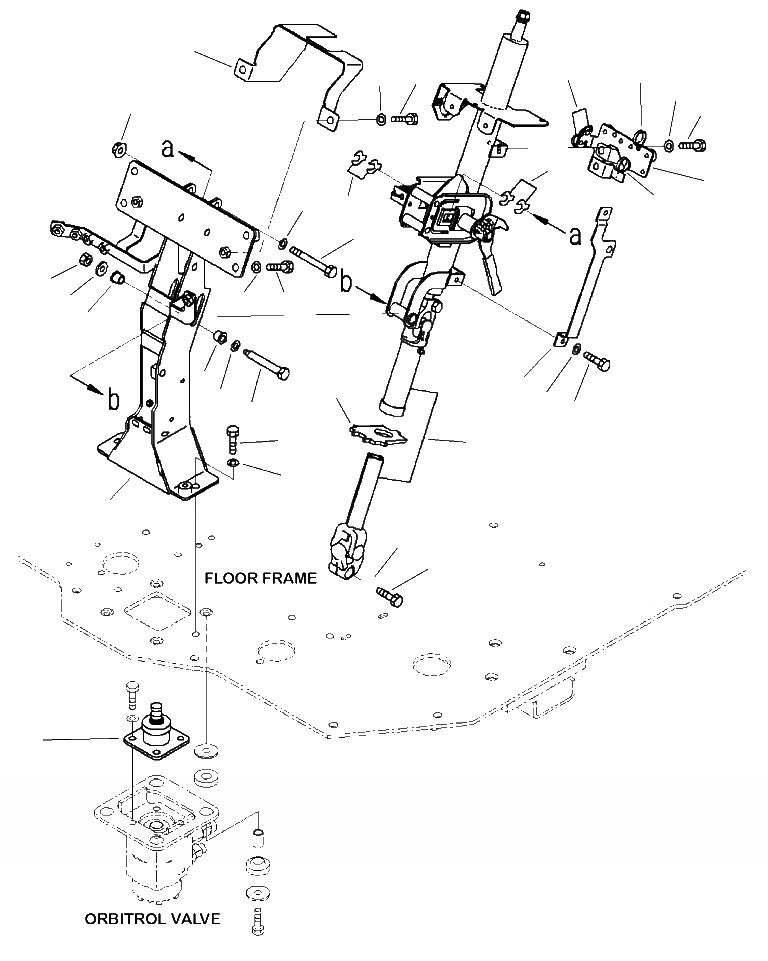 a
a
b
b
FLOOR FRAME
ORBITROL VALVE