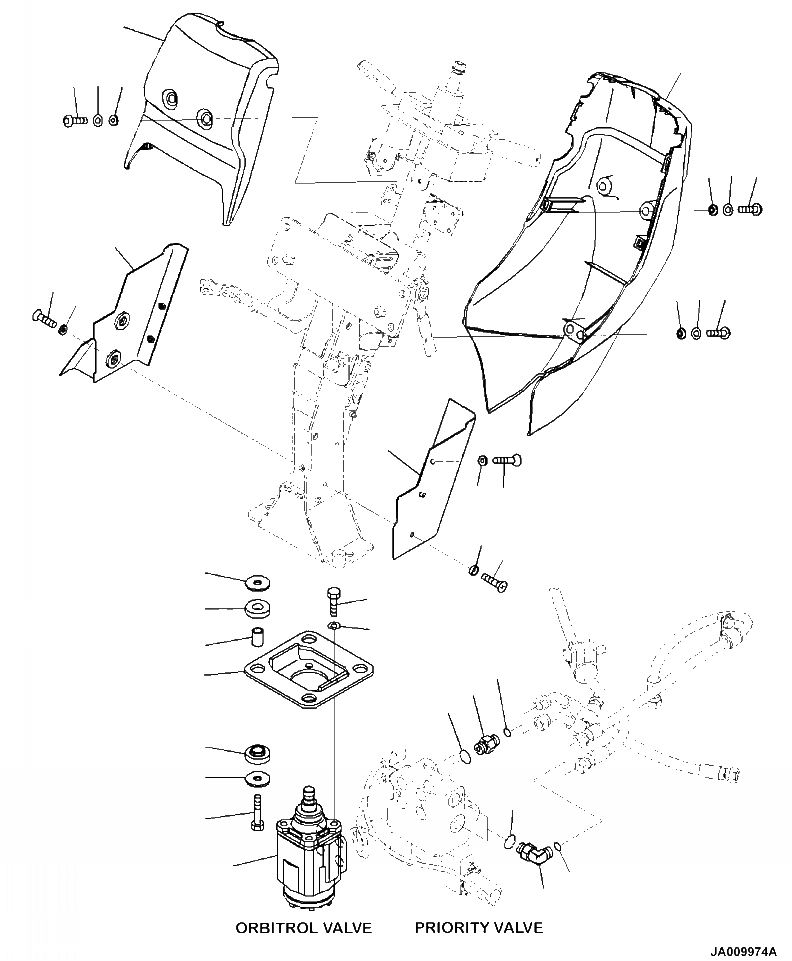 ORBITROL VALVE

PRIORITY VALVE

JA009974A