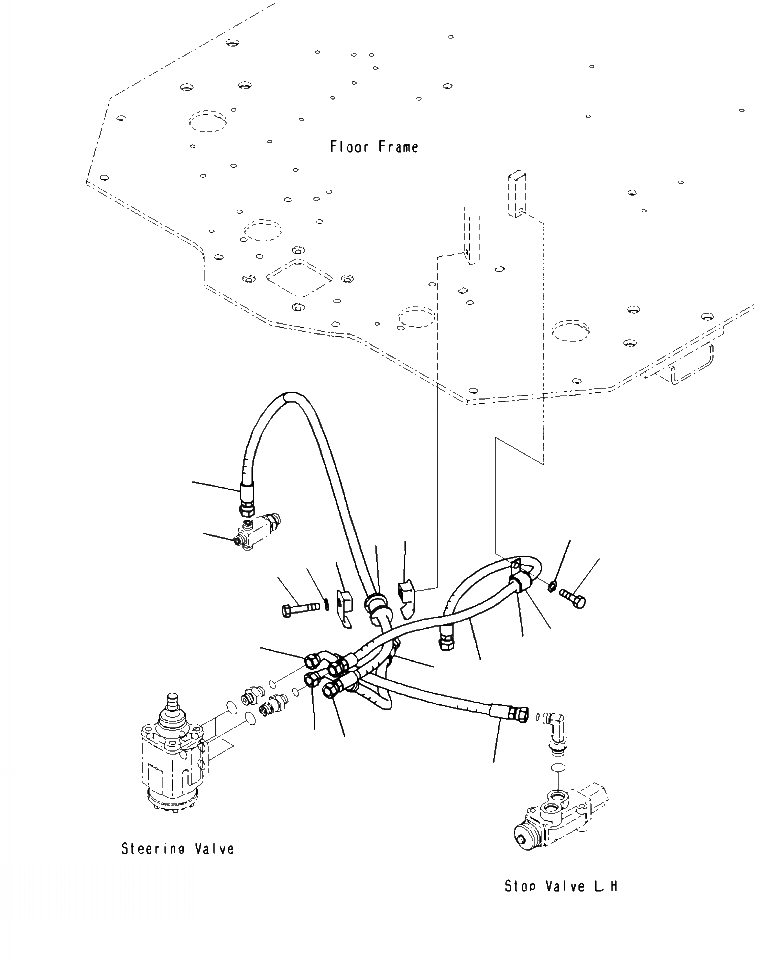 Floor Frame

Steering Valve

Stop Valve L.H