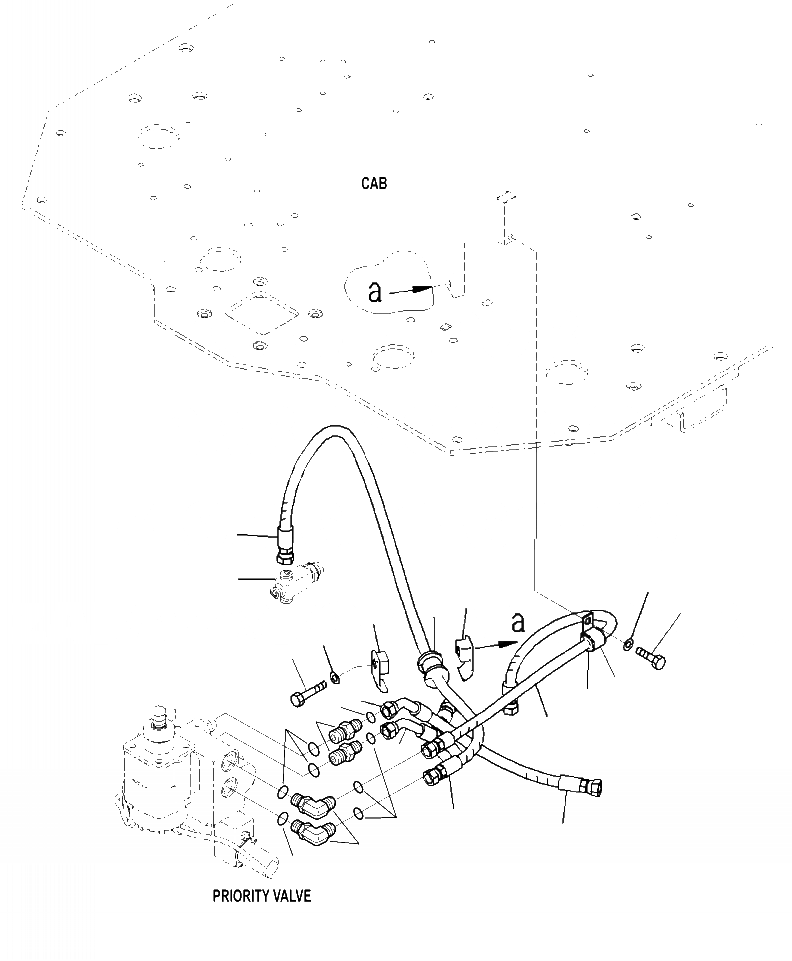 CAB

a

a

PRIORITY VALVE