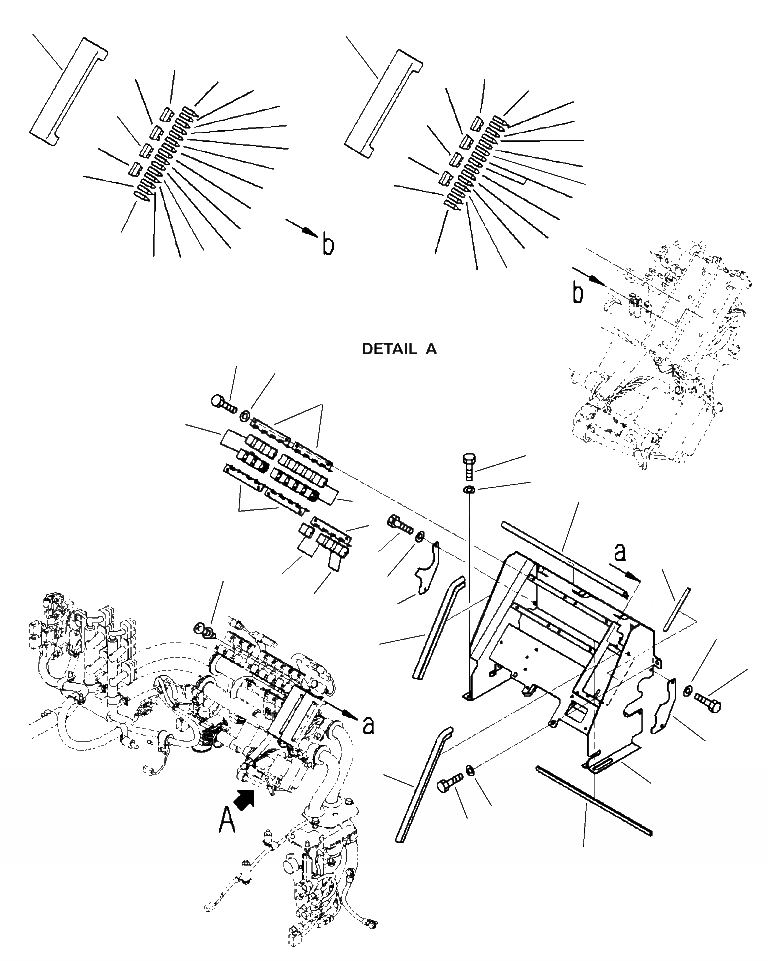 b

b

DETAIL A

a

a

A