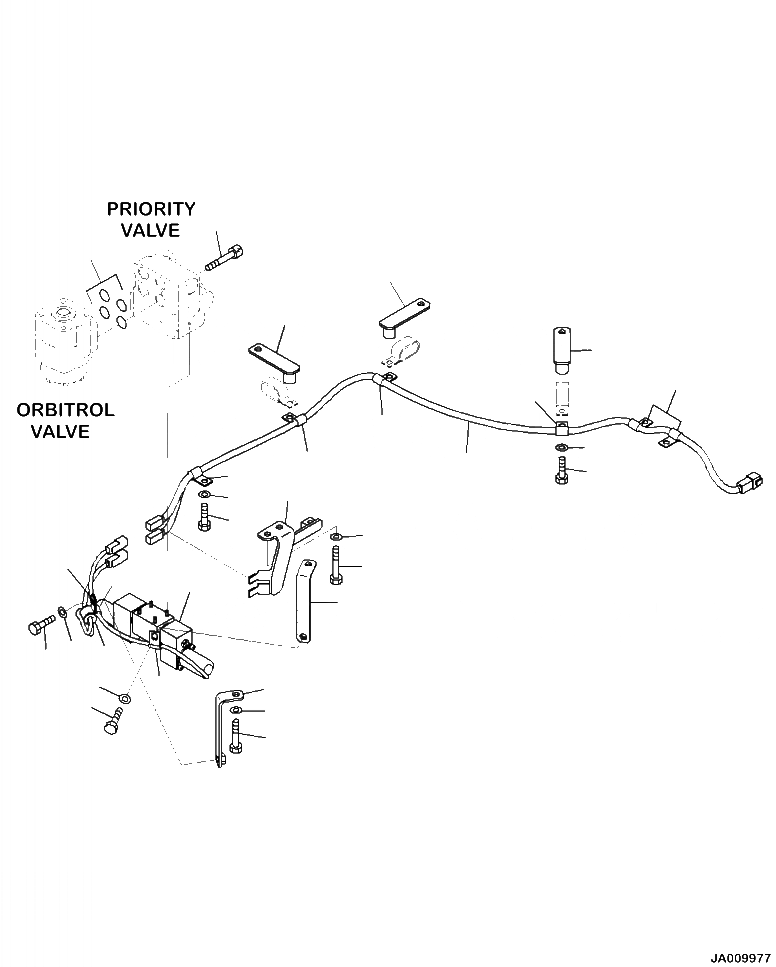 PRIORITY VALVE

ORBITROL VALVE

JA009977