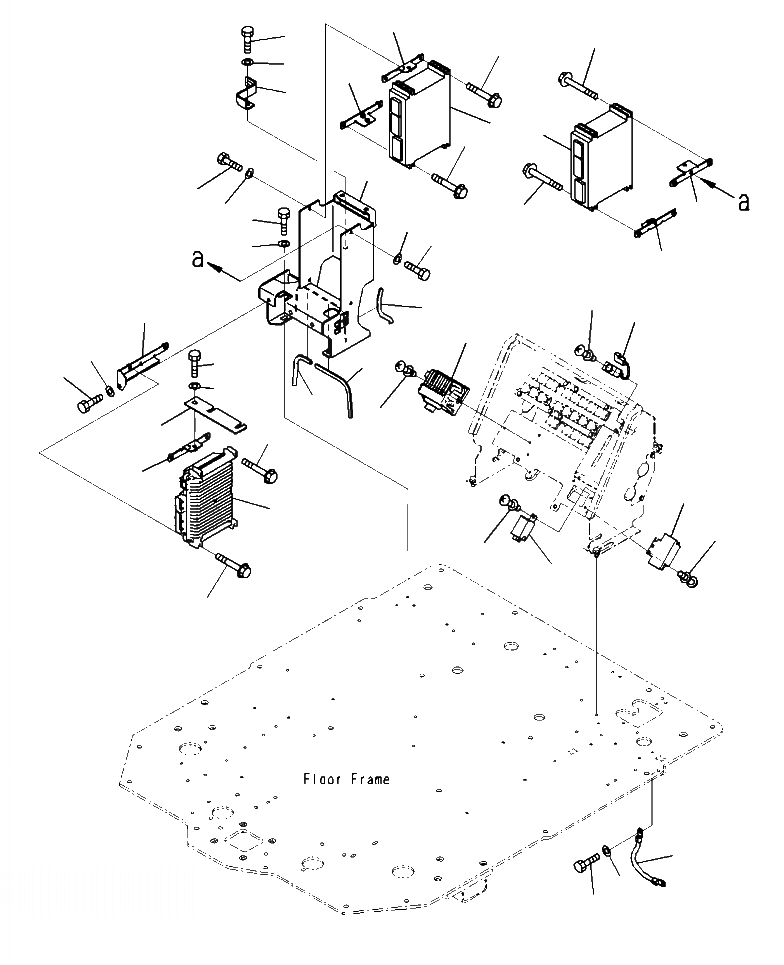 a

a

Floor Frame