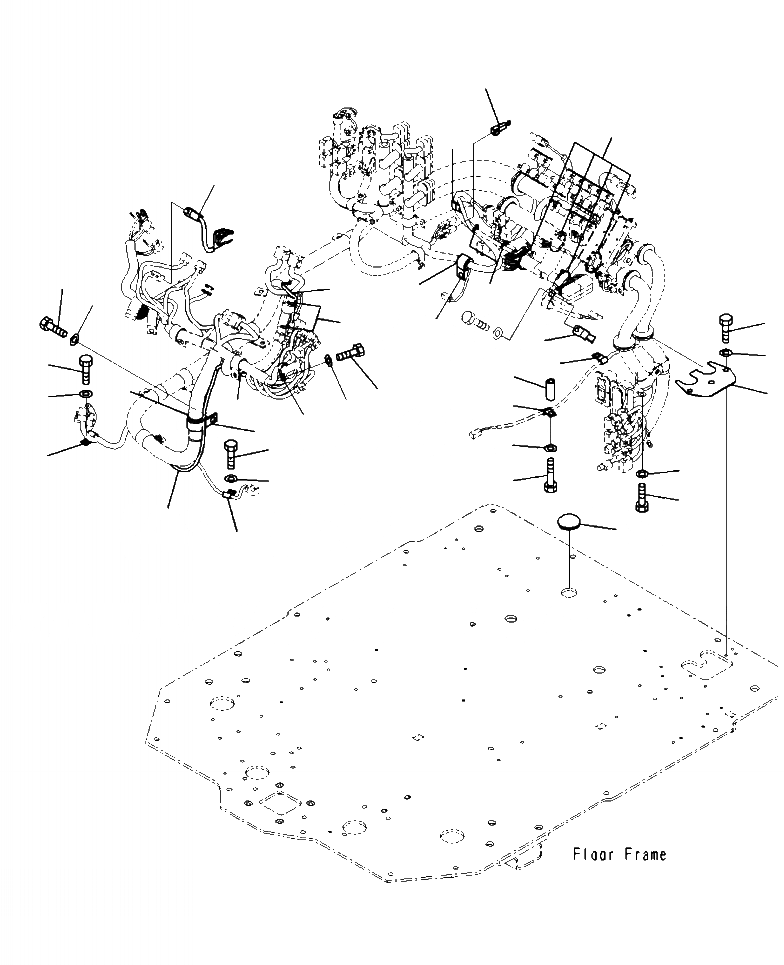 Floor Frame