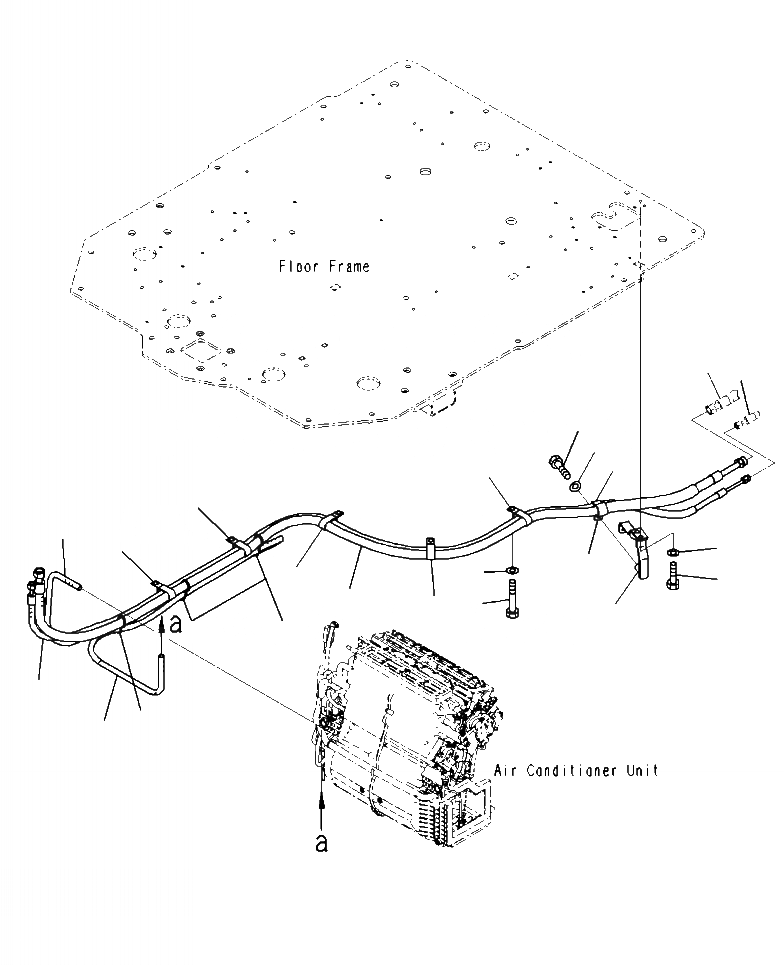 Floor Frame

a

Air Conditioner Unit

a