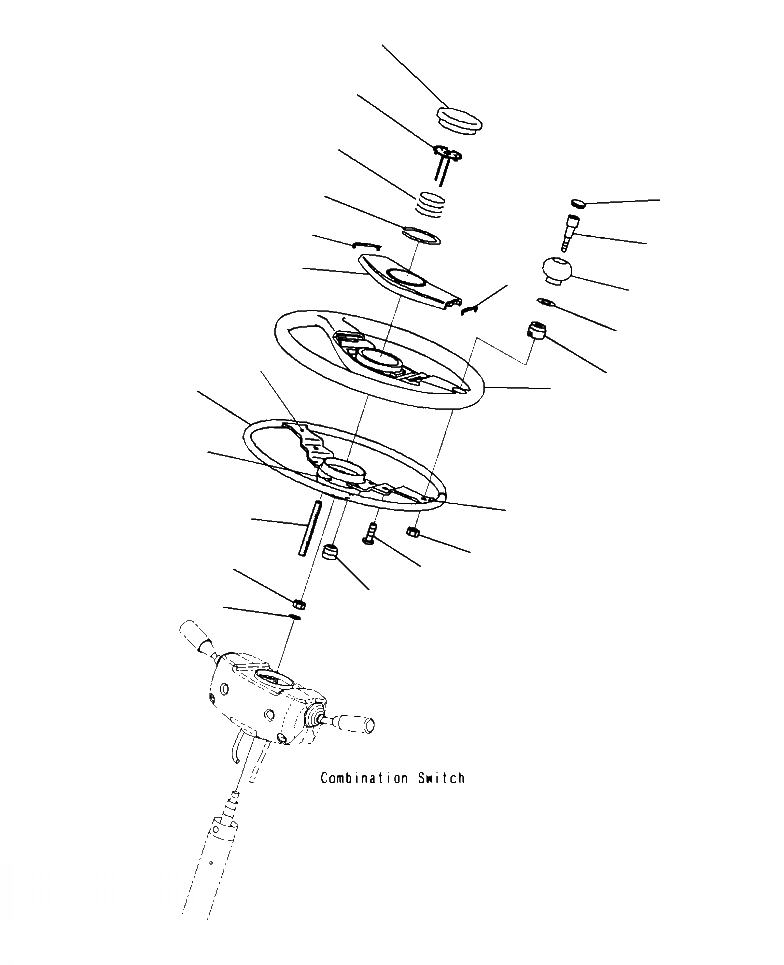 Combination Switch