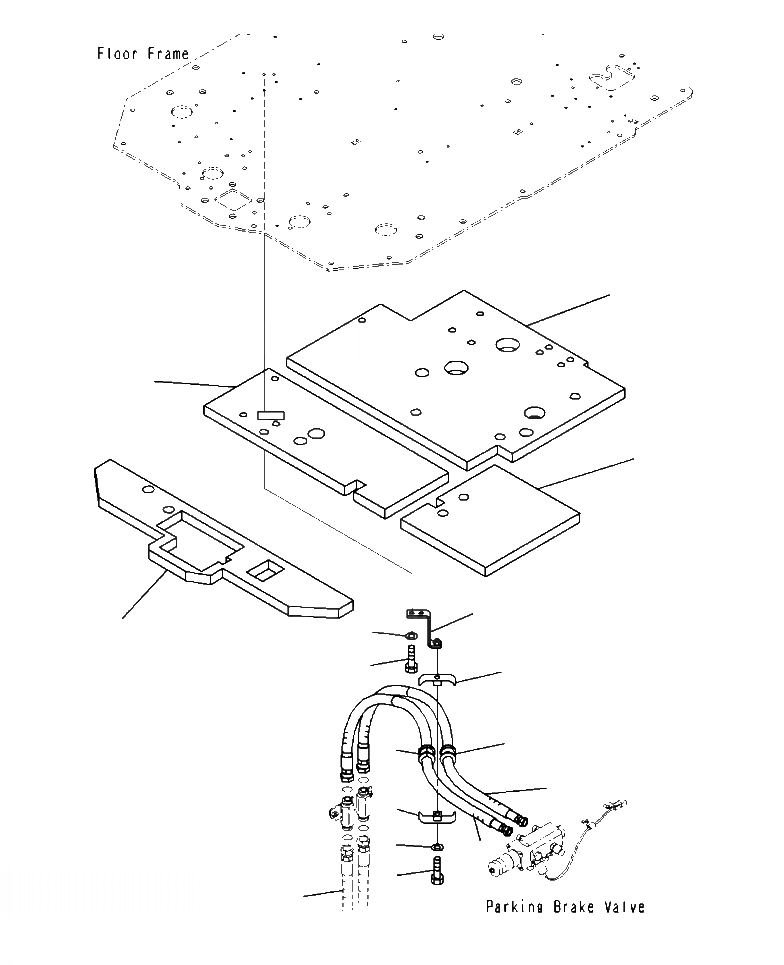 Floor Frame

Parking Brake Valve