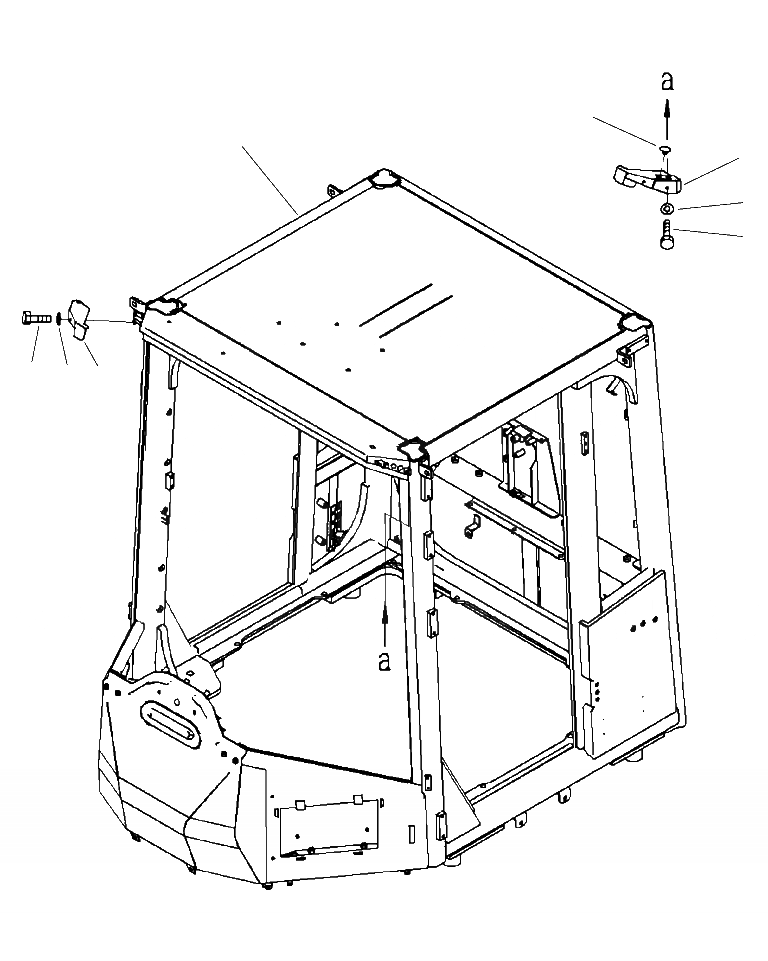 a

a