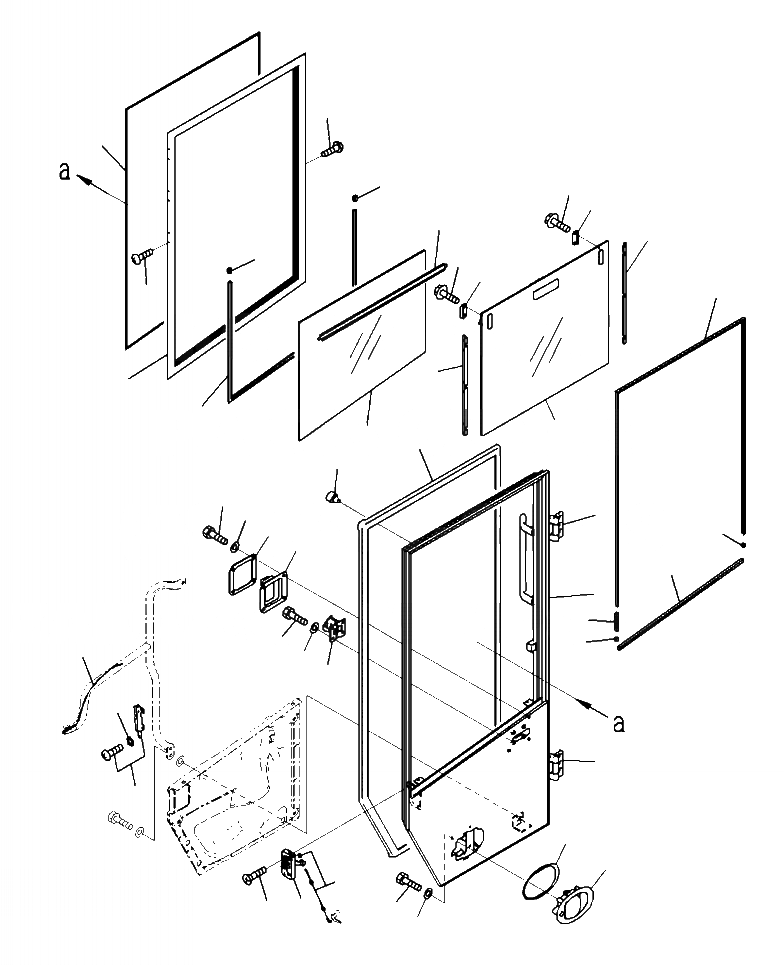 a

a