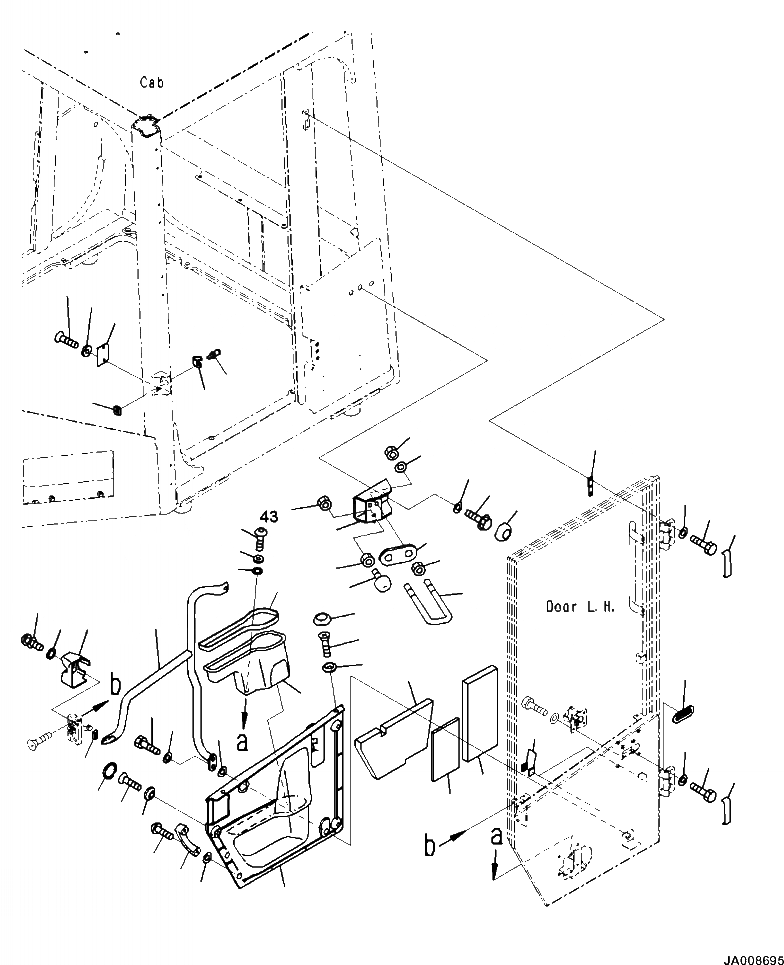 Cab

43

Door L.H.

b

a

b

a

JA008695