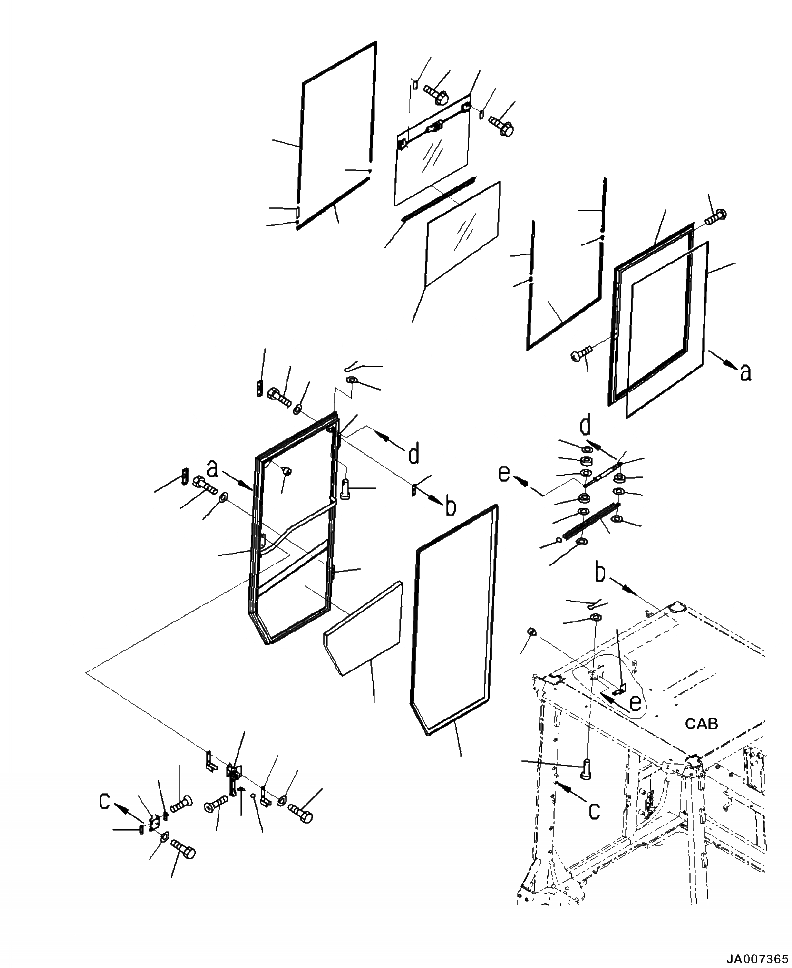 a
d
a
d
b
e
b
e
CAB
c
c
JA007365