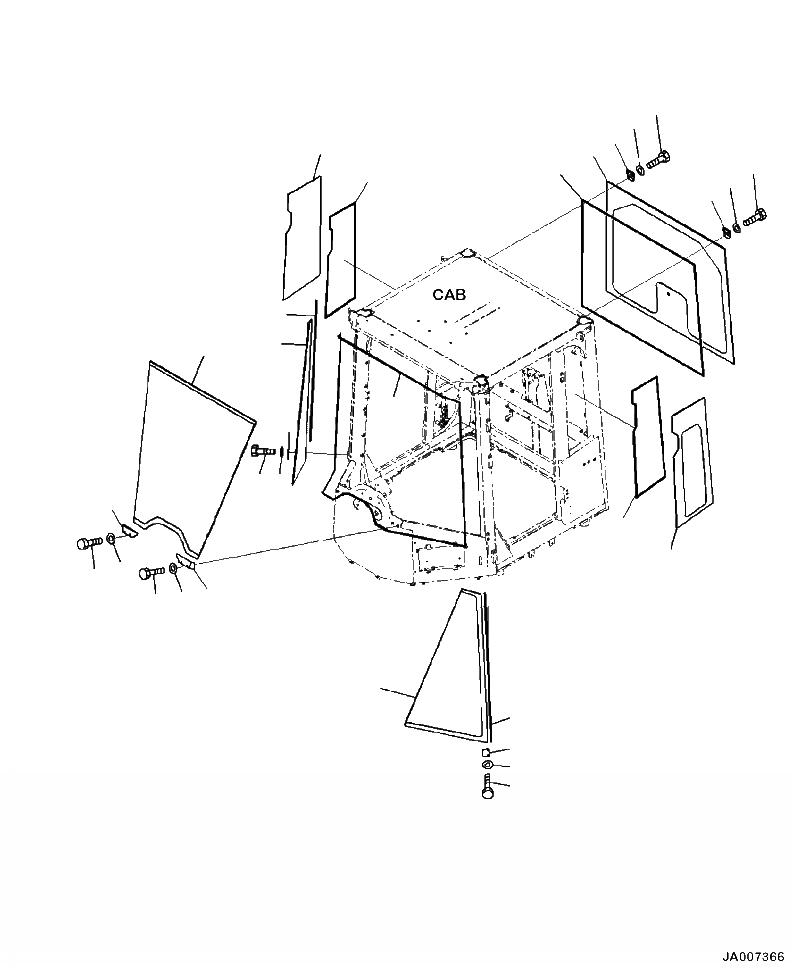 CAB

JA007366