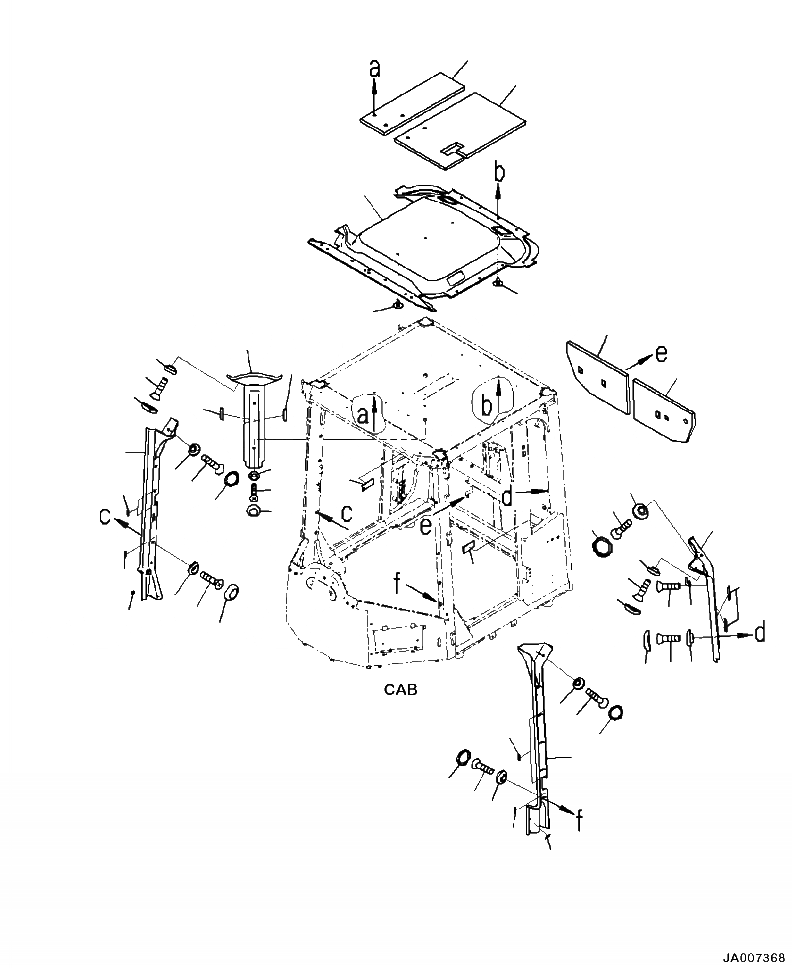 a
b
e
a
b
c
c
e
d
f
d
CAB
f
JA007368