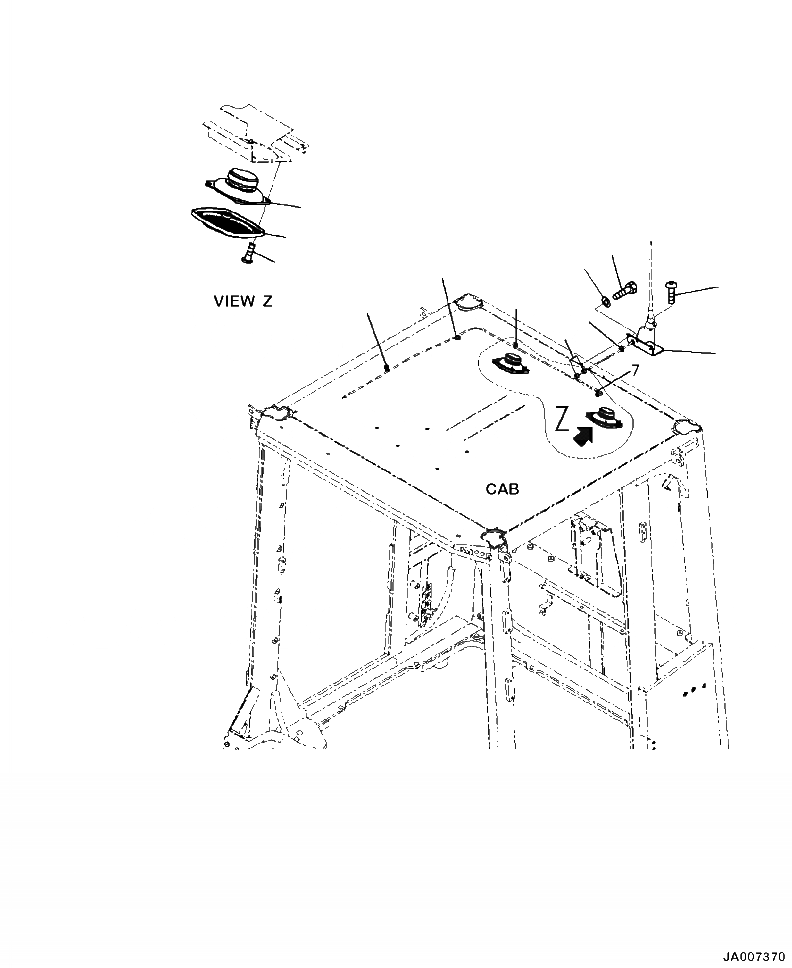 VIEW Z

7

Z

CAB

JA007370