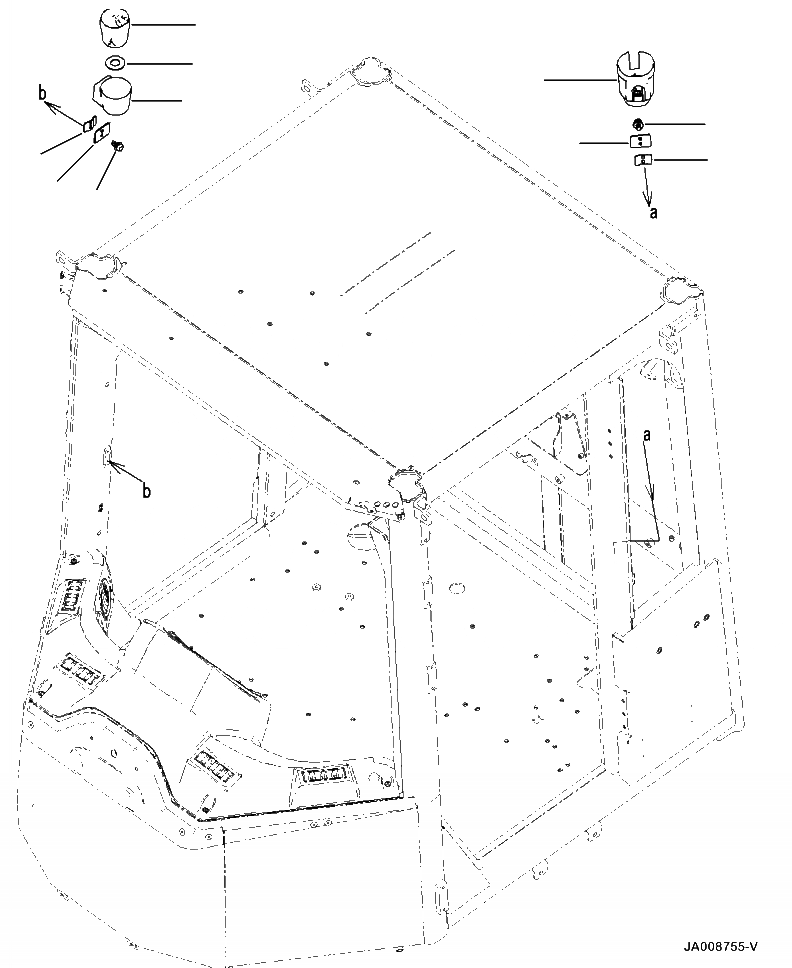 b
a
a
b
JA008755-V