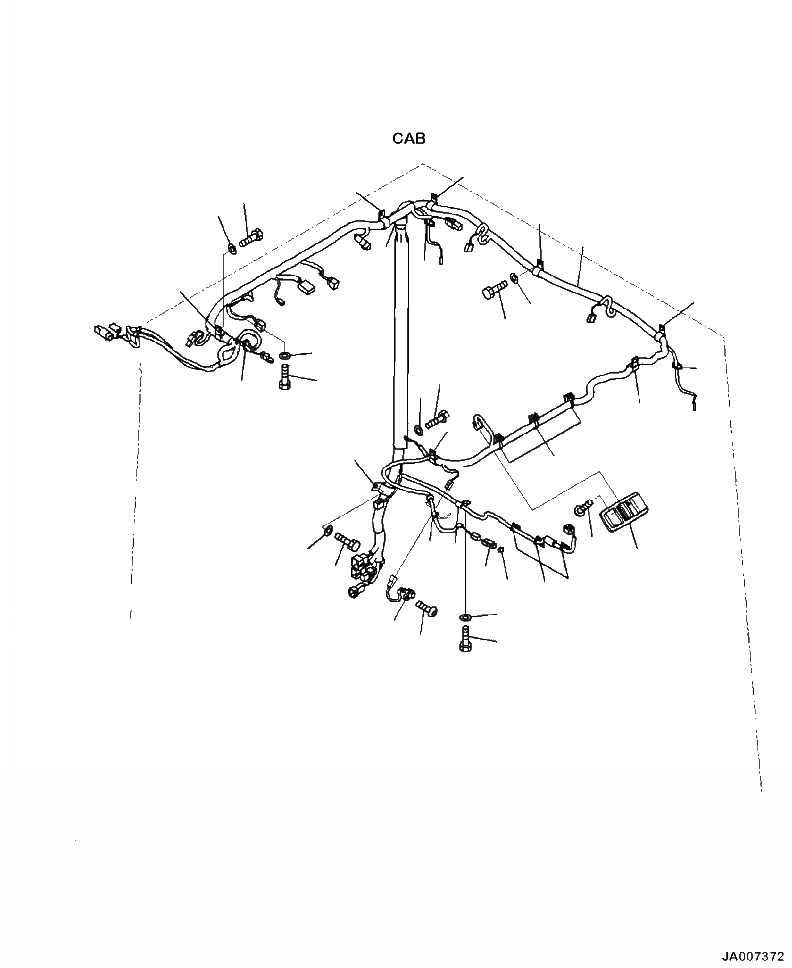 CAB

JA007372