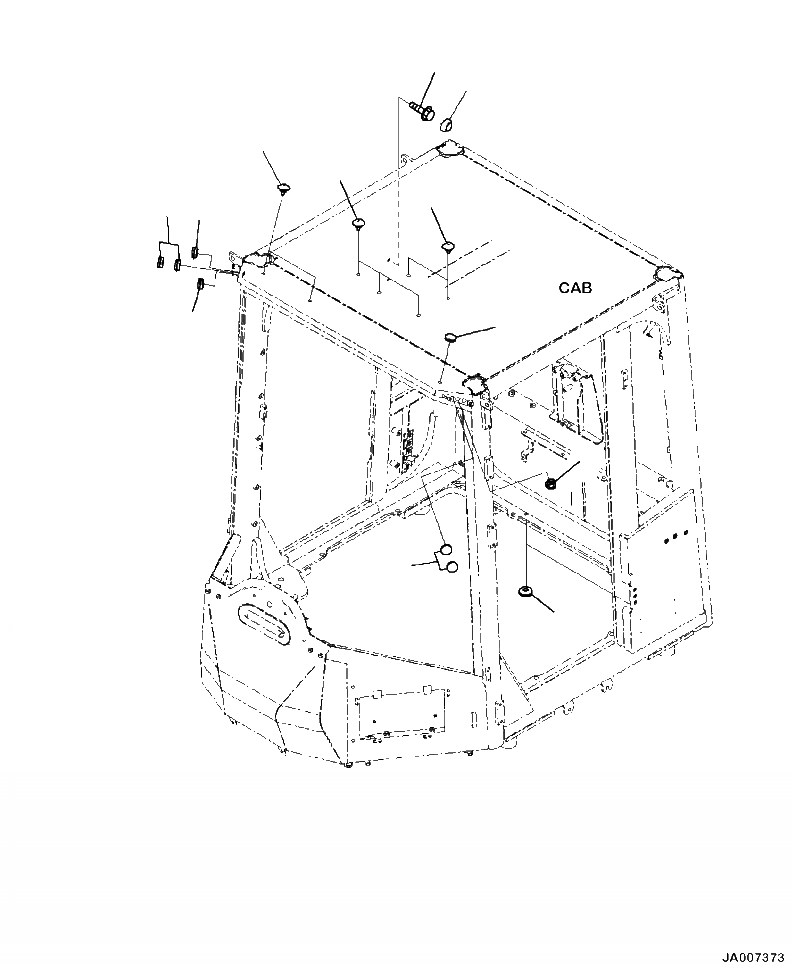 CAB

JA007373