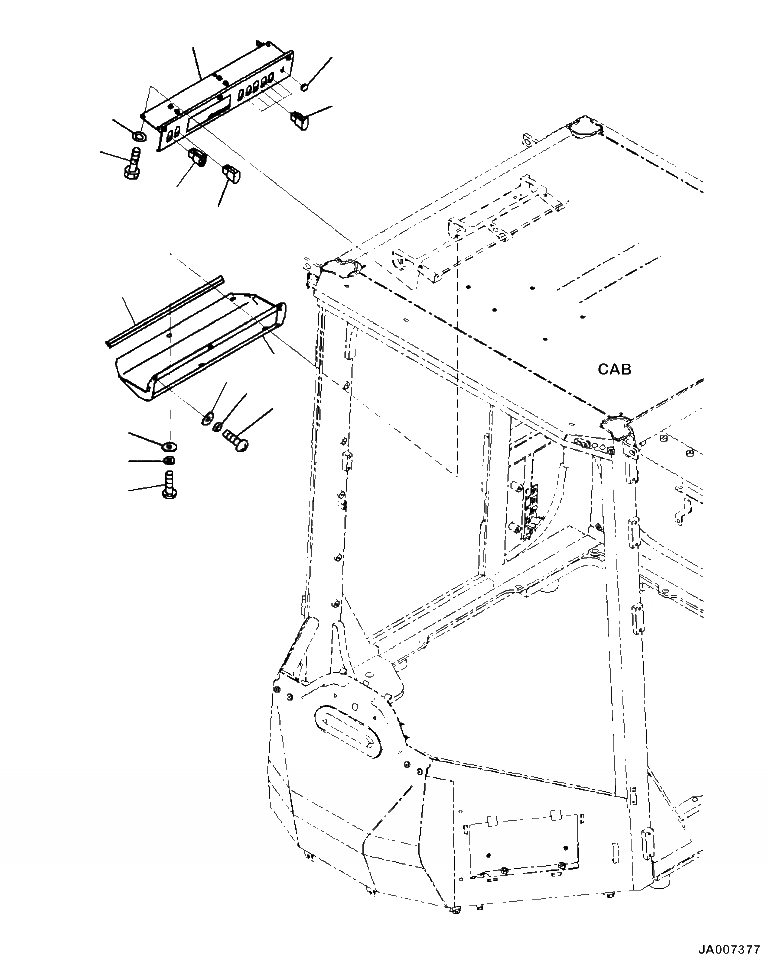 CAB

JA007377