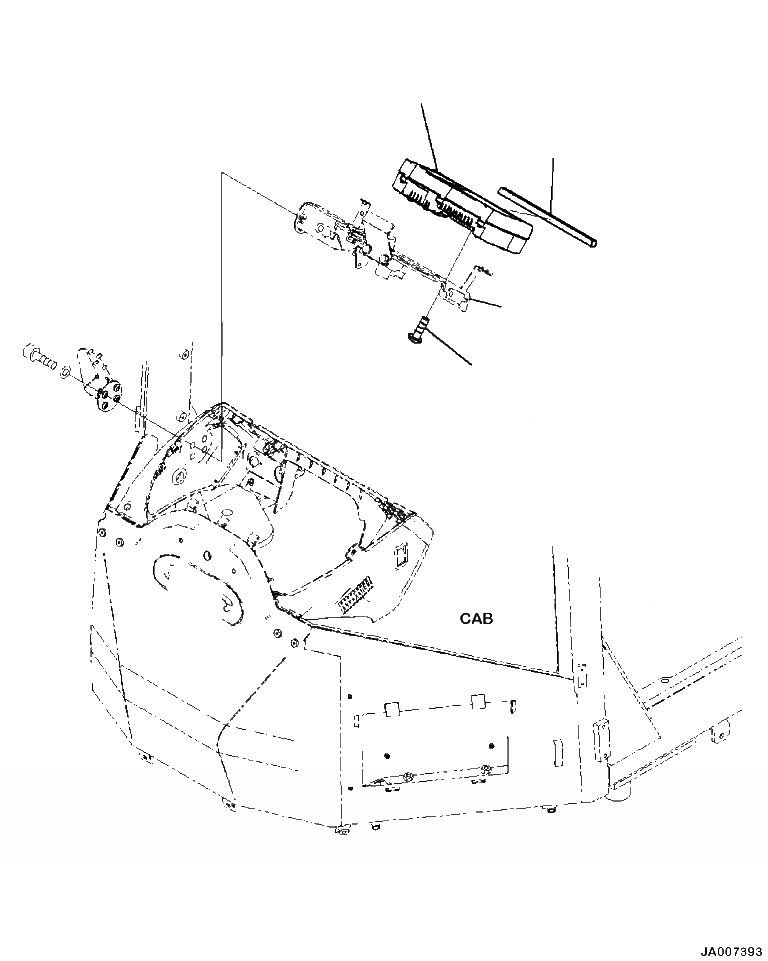 CAB

JA007393