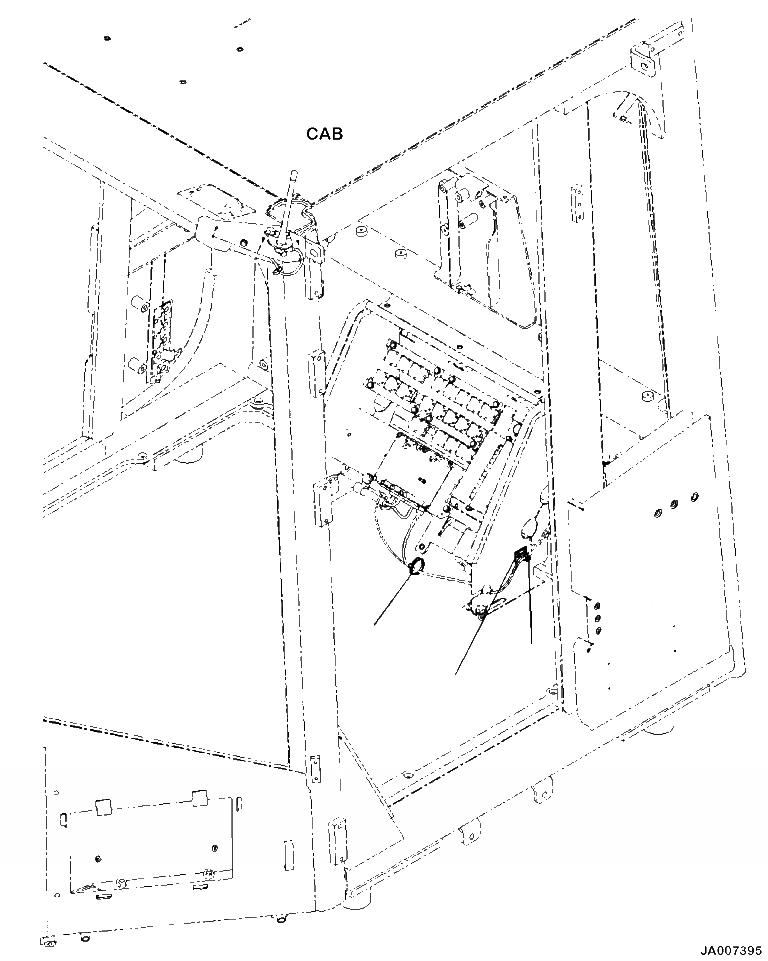 CAB

JA007395