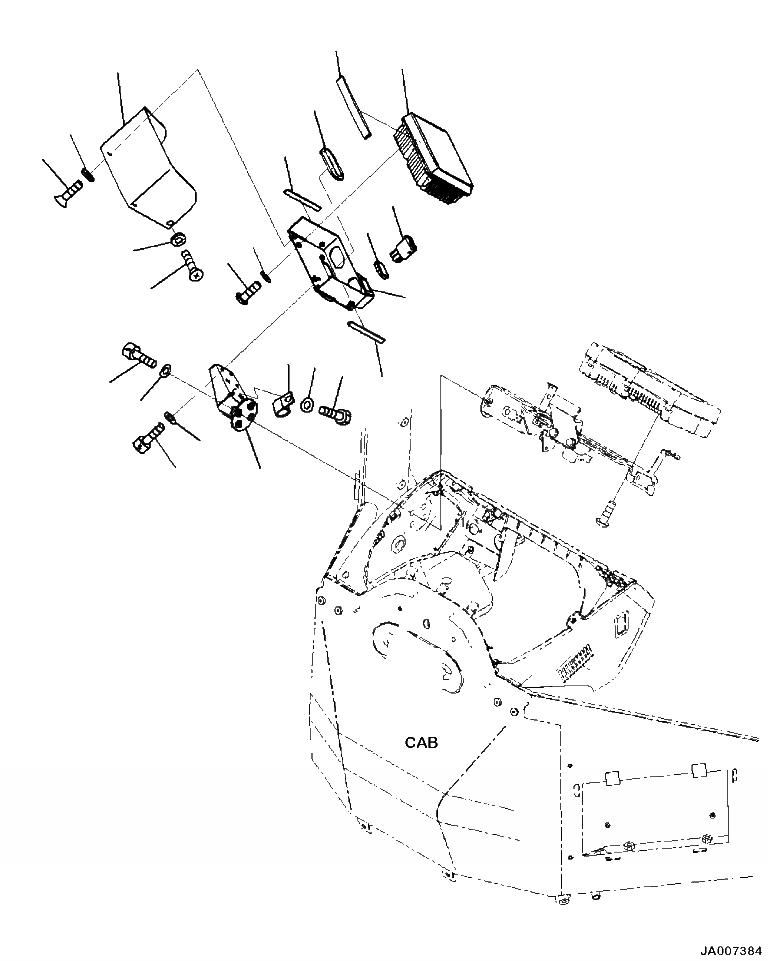 CAB

JA007384