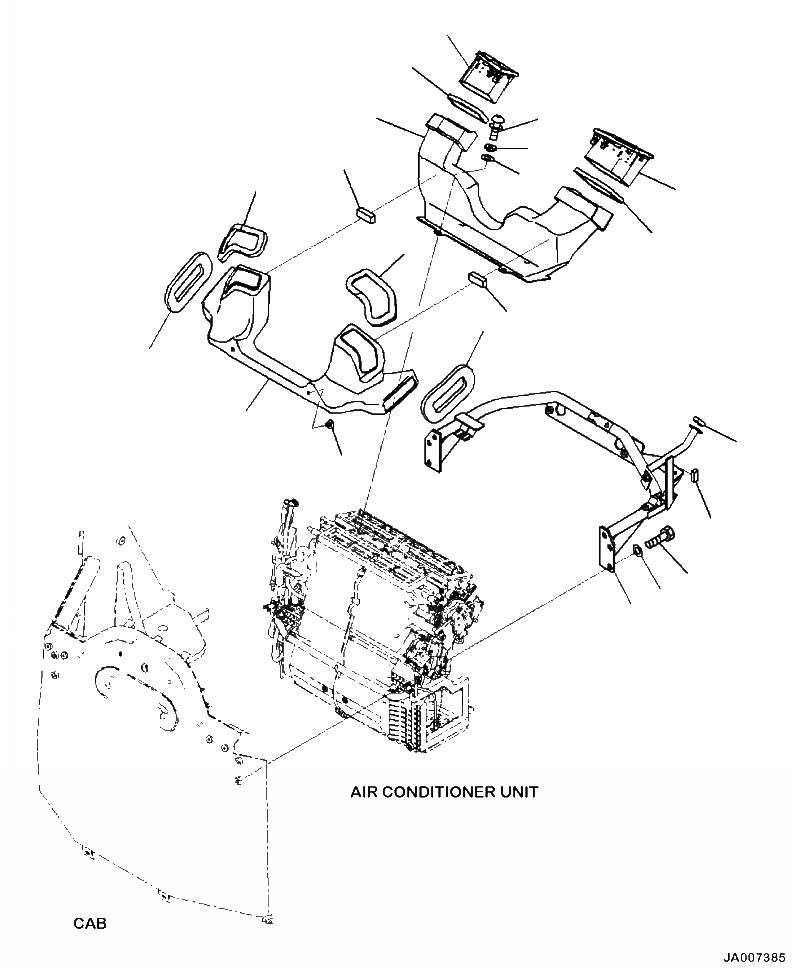 AIR CONDITIONER UNIT

CAB

JA007385