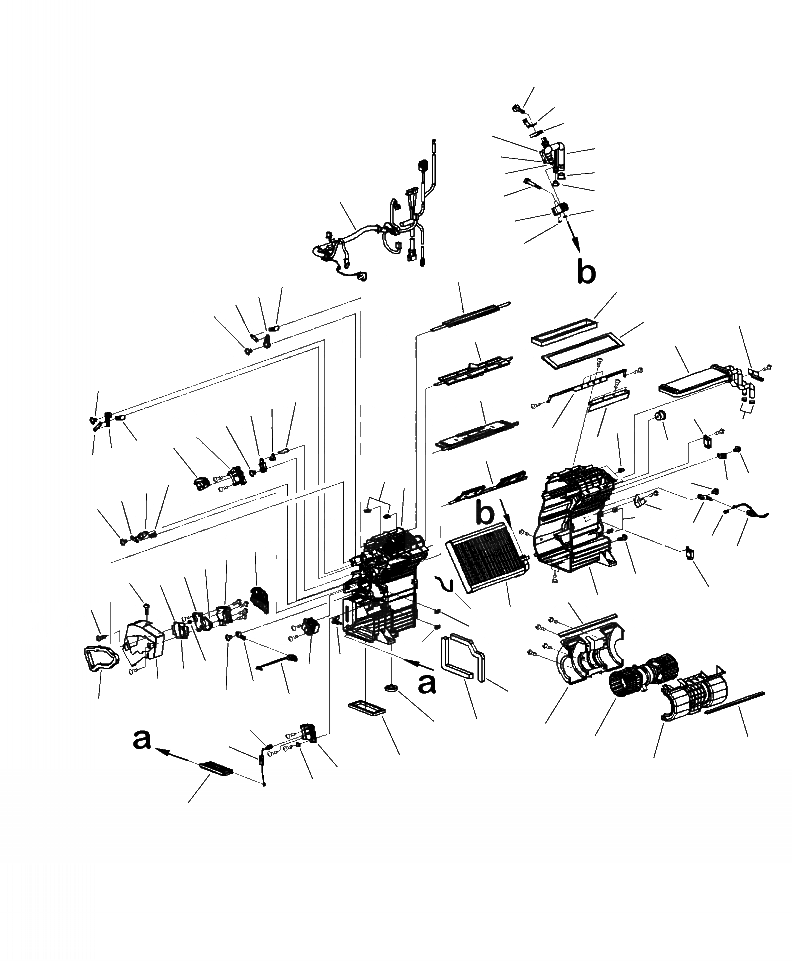 b
b
a
a