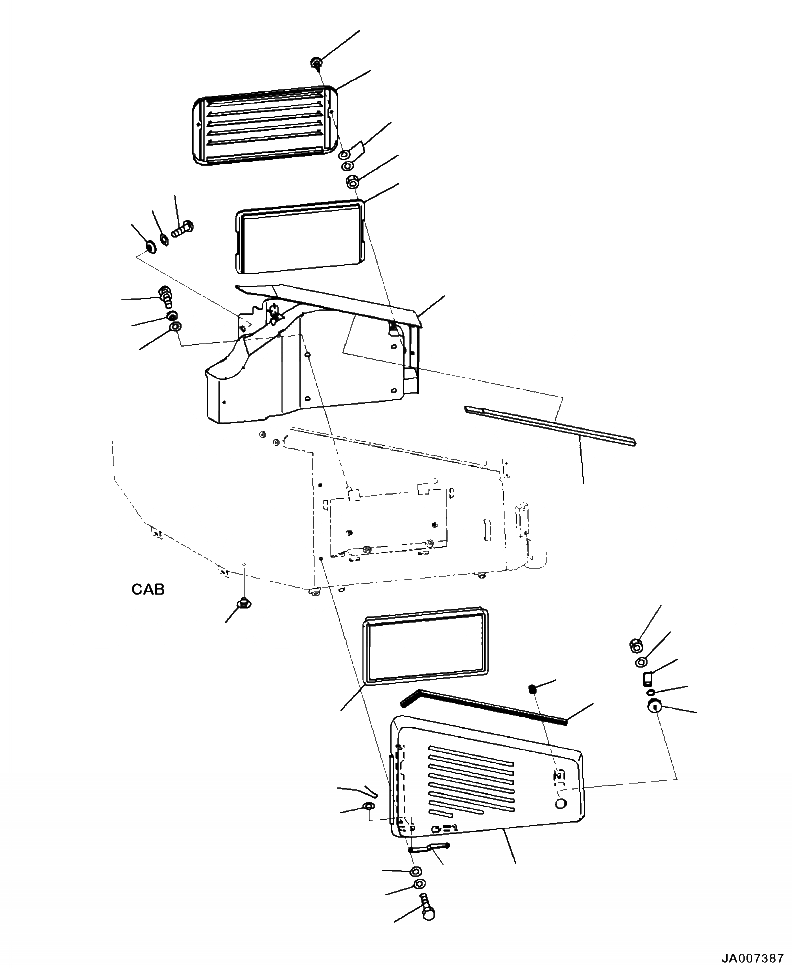 CAB

JA007387