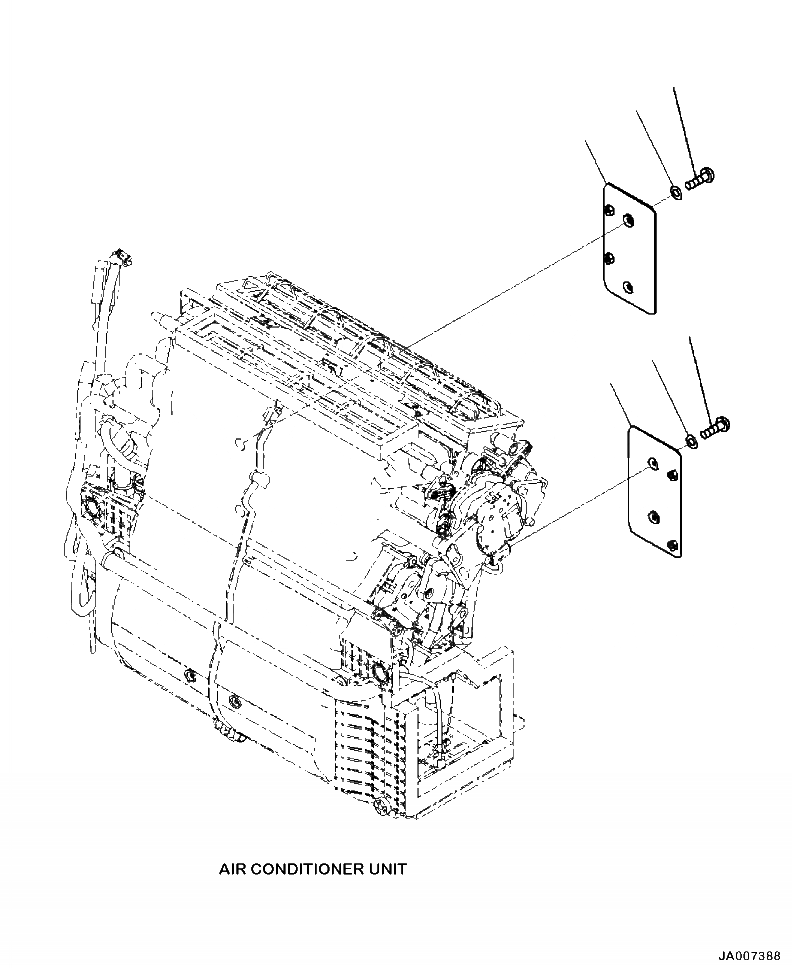 AIR CONDITIONER UNIT

JA007388