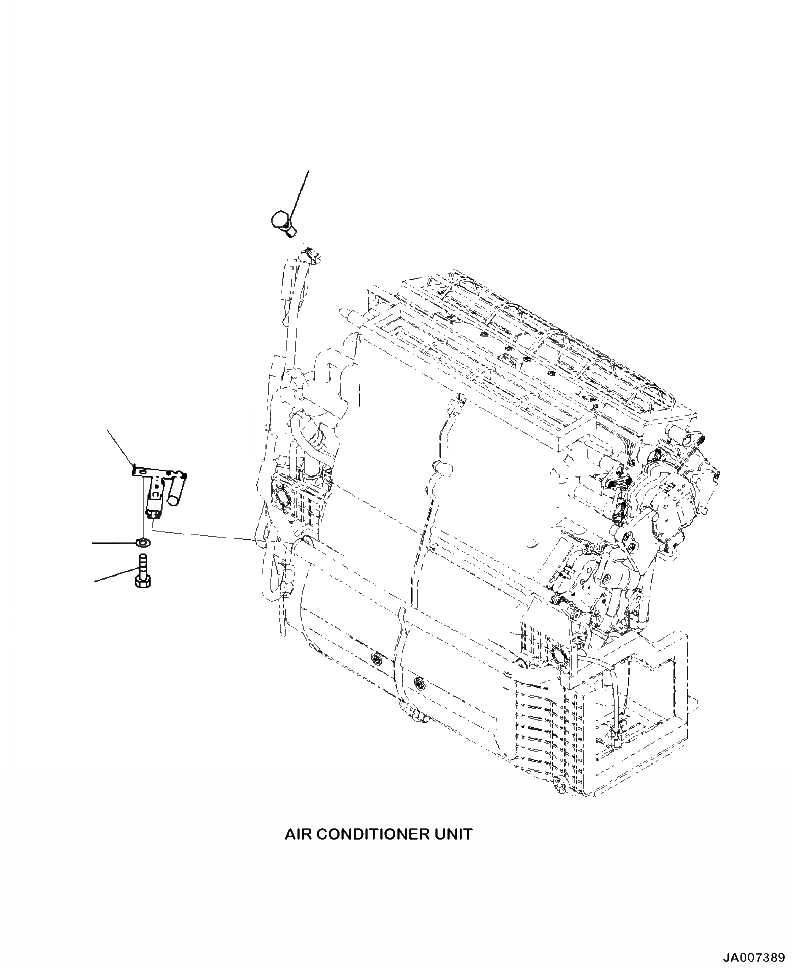 AIR CONDITIONER UNIT

JA007389