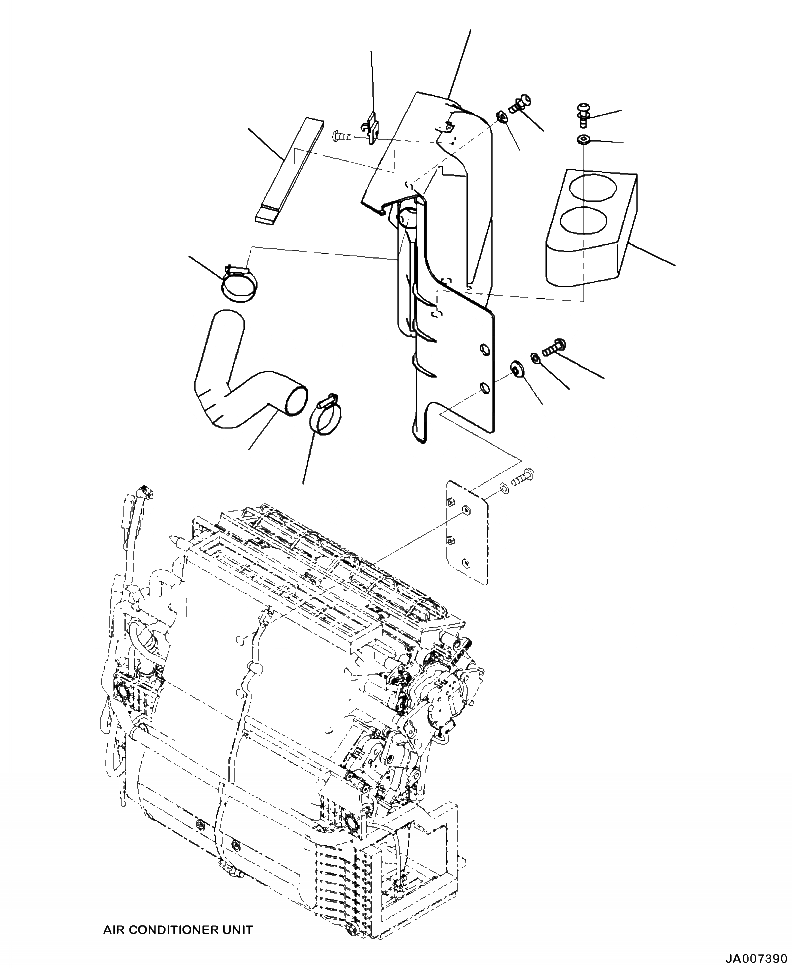 AIR CONDITIONER UNIT

JA007390