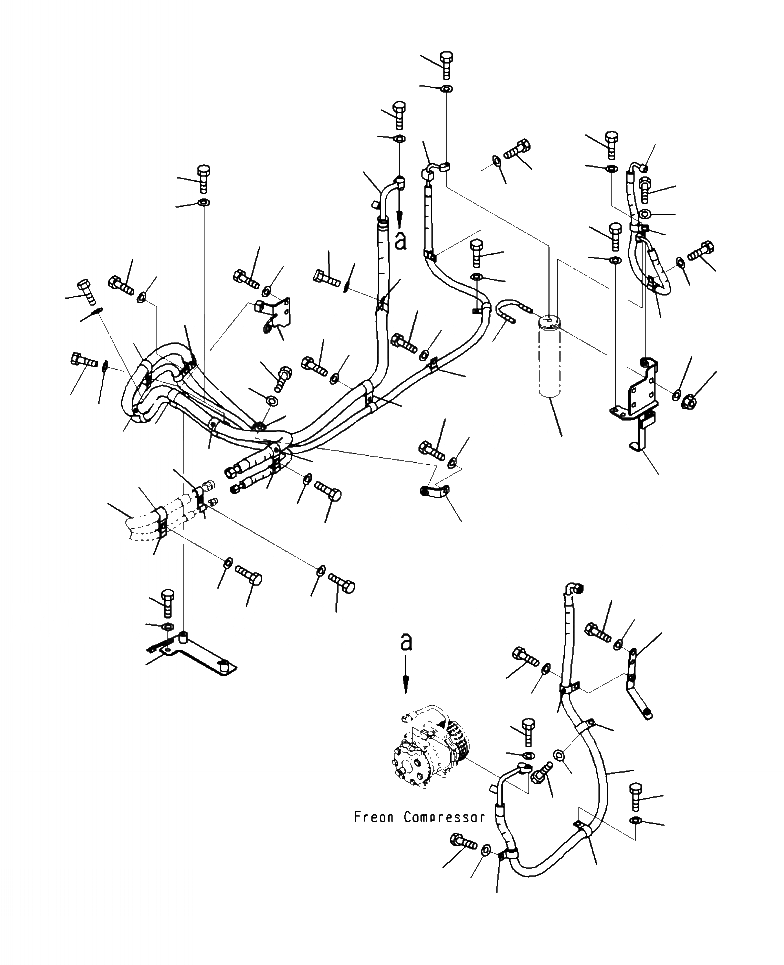 a

a

Freon Compressor