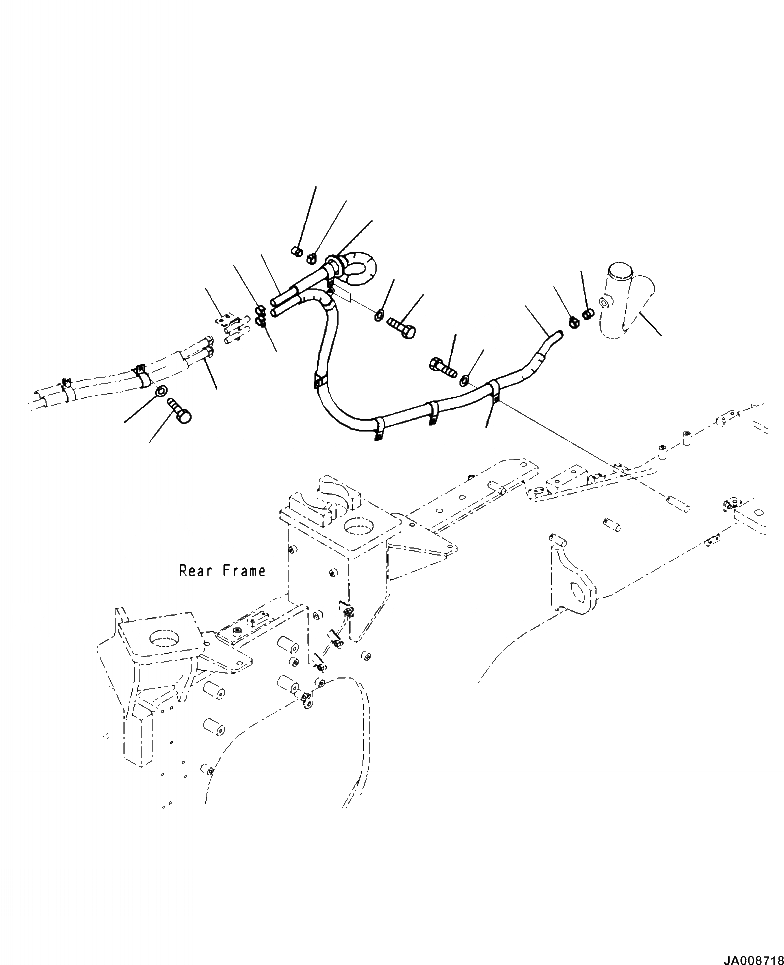 Rear Frame

JA008718