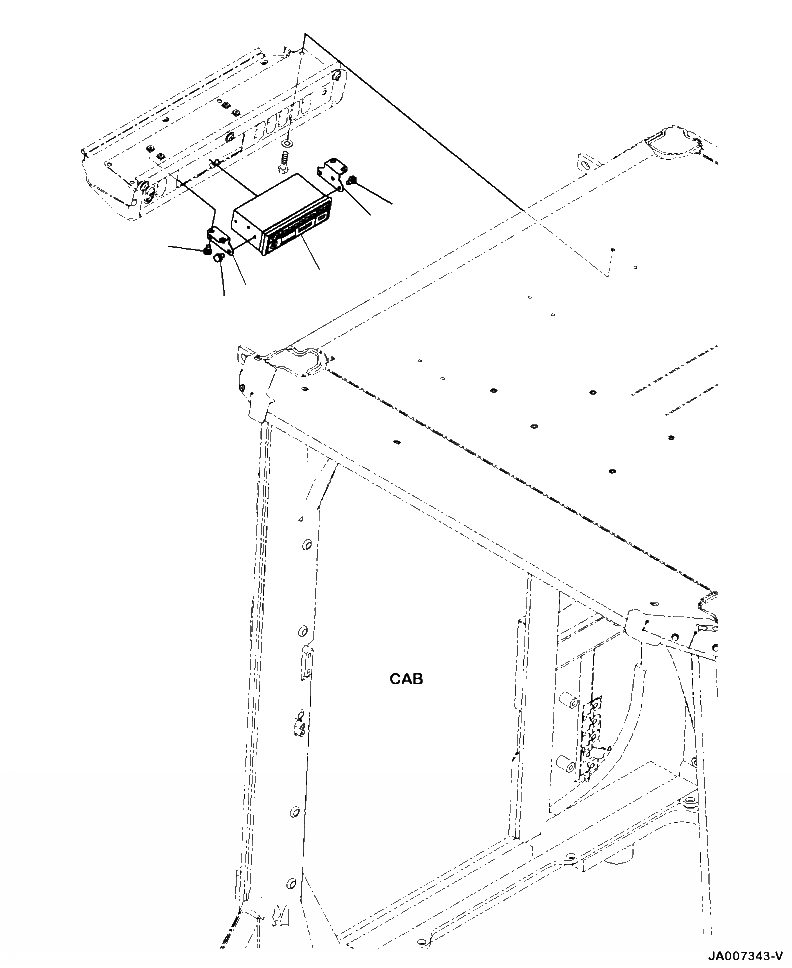 CAB

JA007343-V