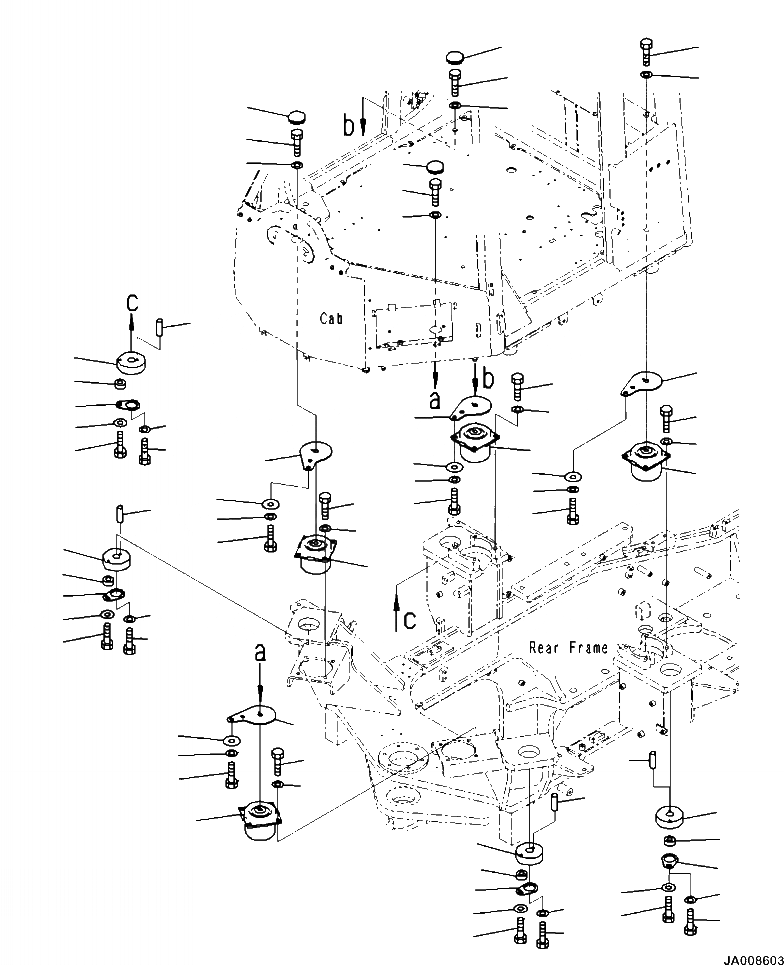 b
c
Cab
a
b
c
Rear Frame
a
JA008603