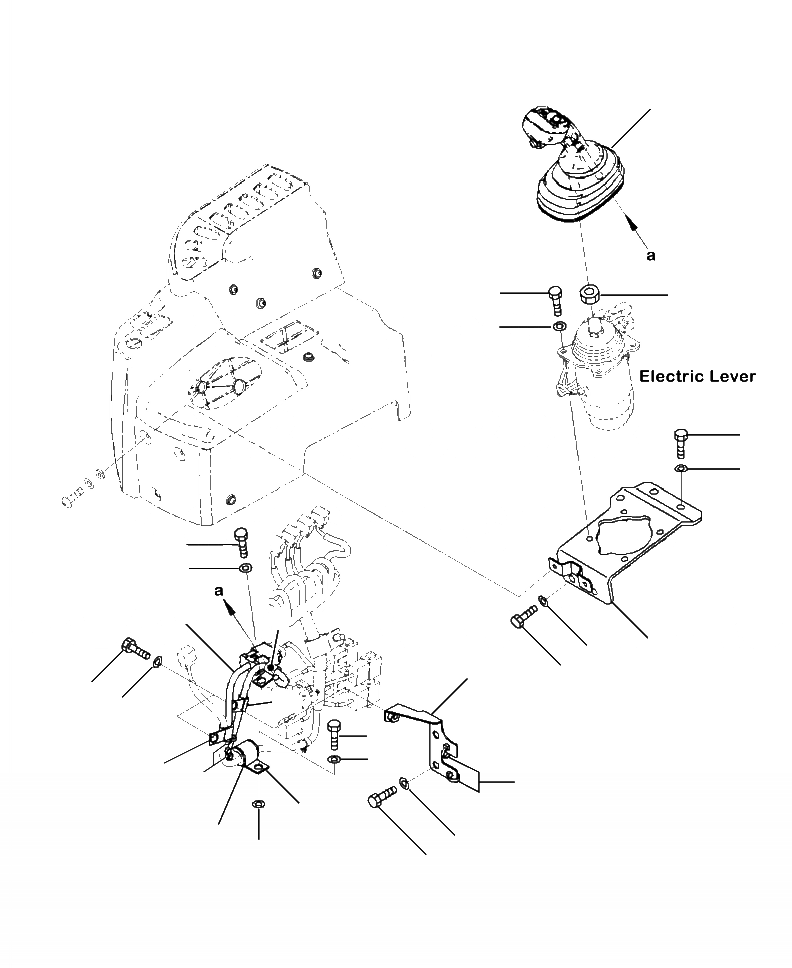 a

Electric Lever

a