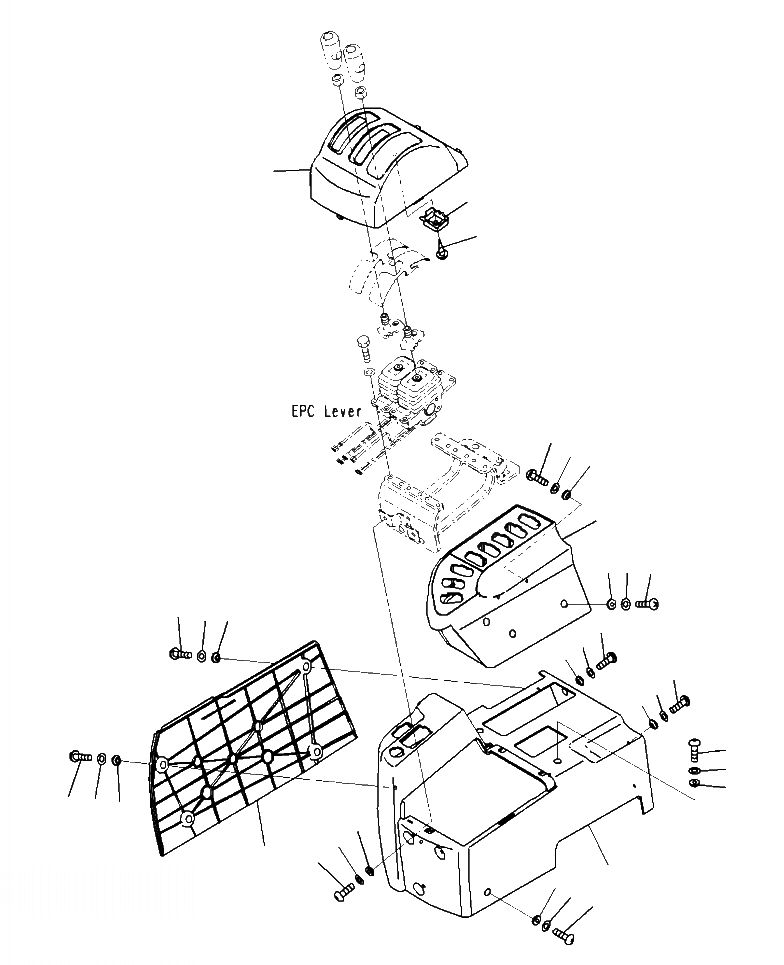 EPC Lever