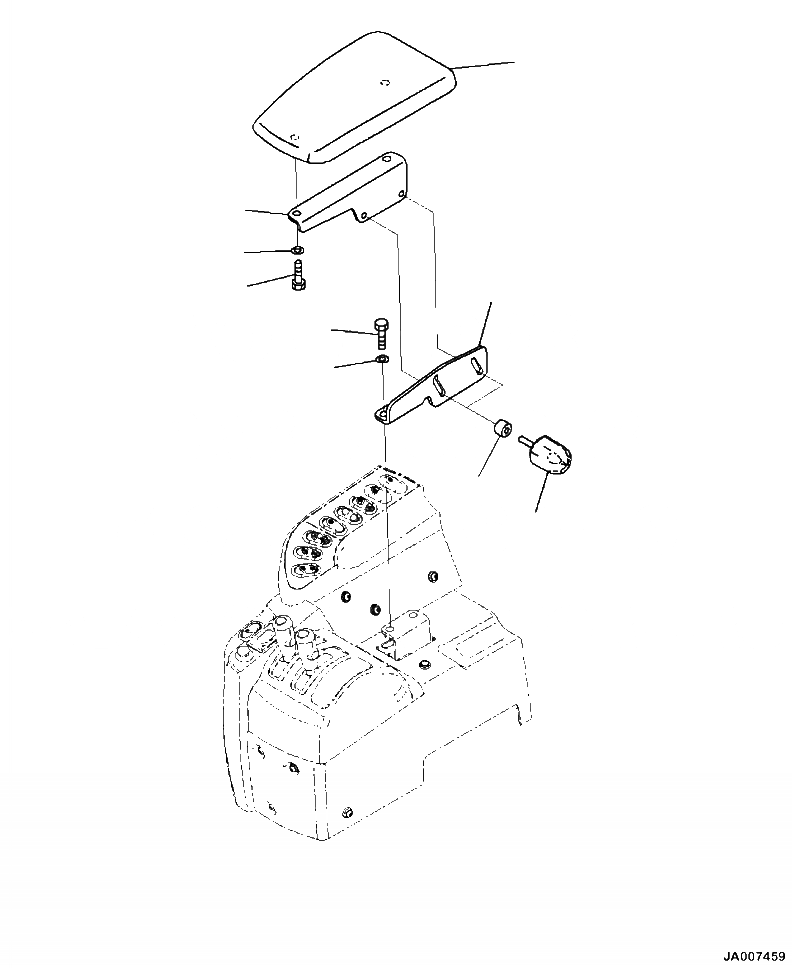 JA007459