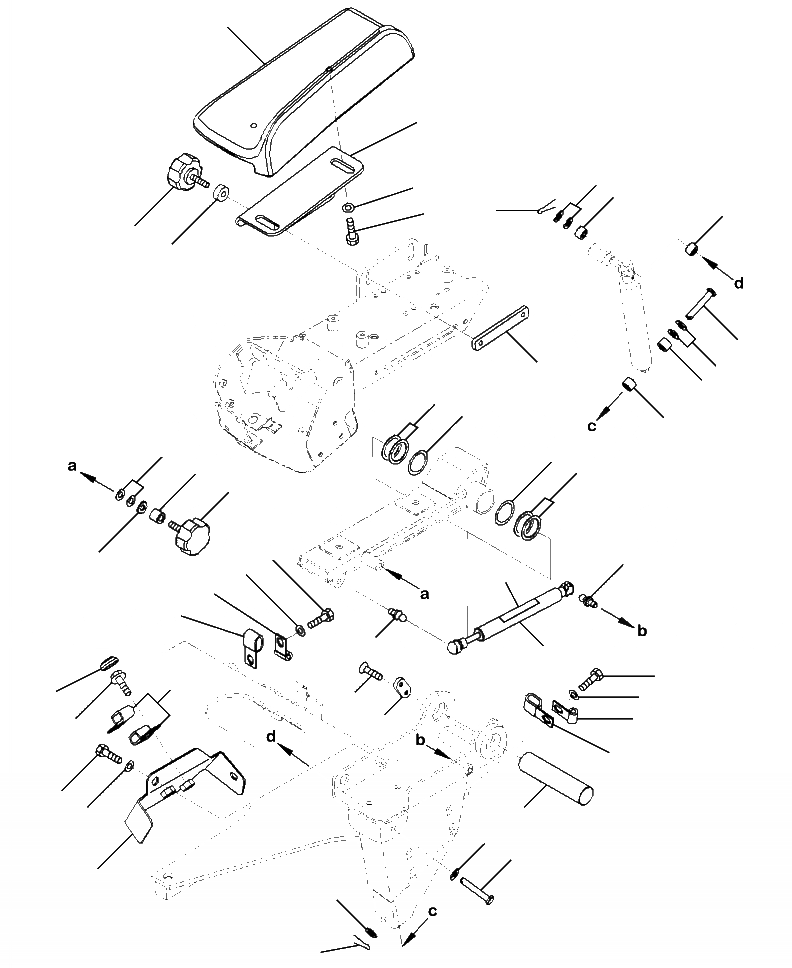 d
c
a
a
b
d
b
c