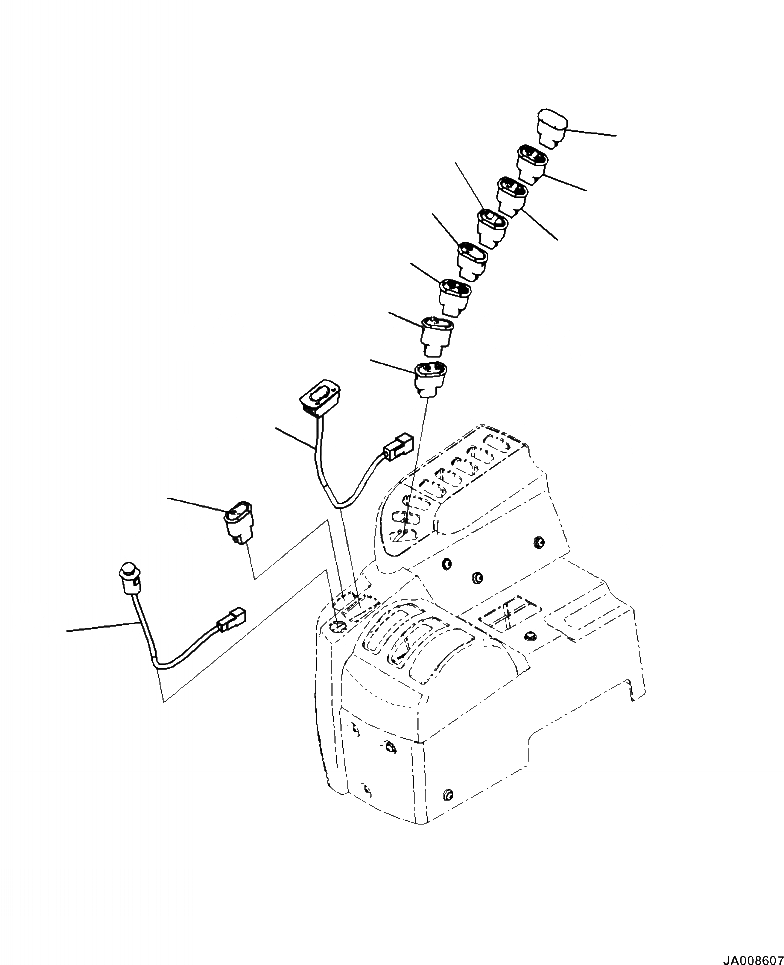 JA008607